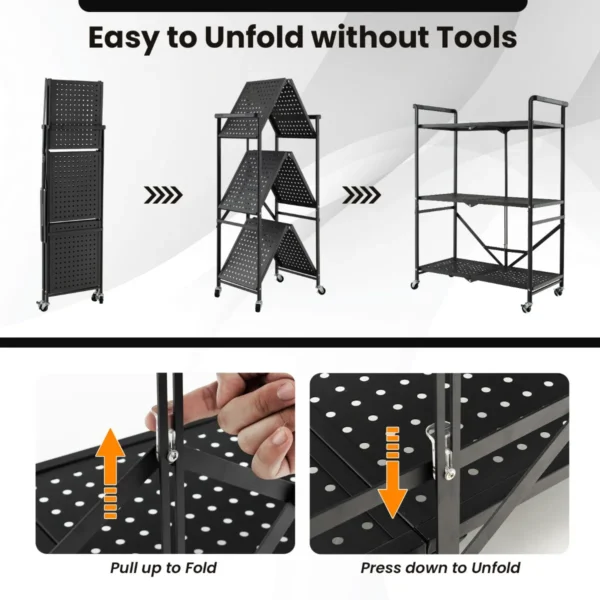 Easy to Unfold without Tools

Pull up to Fold

Press down to Unfold