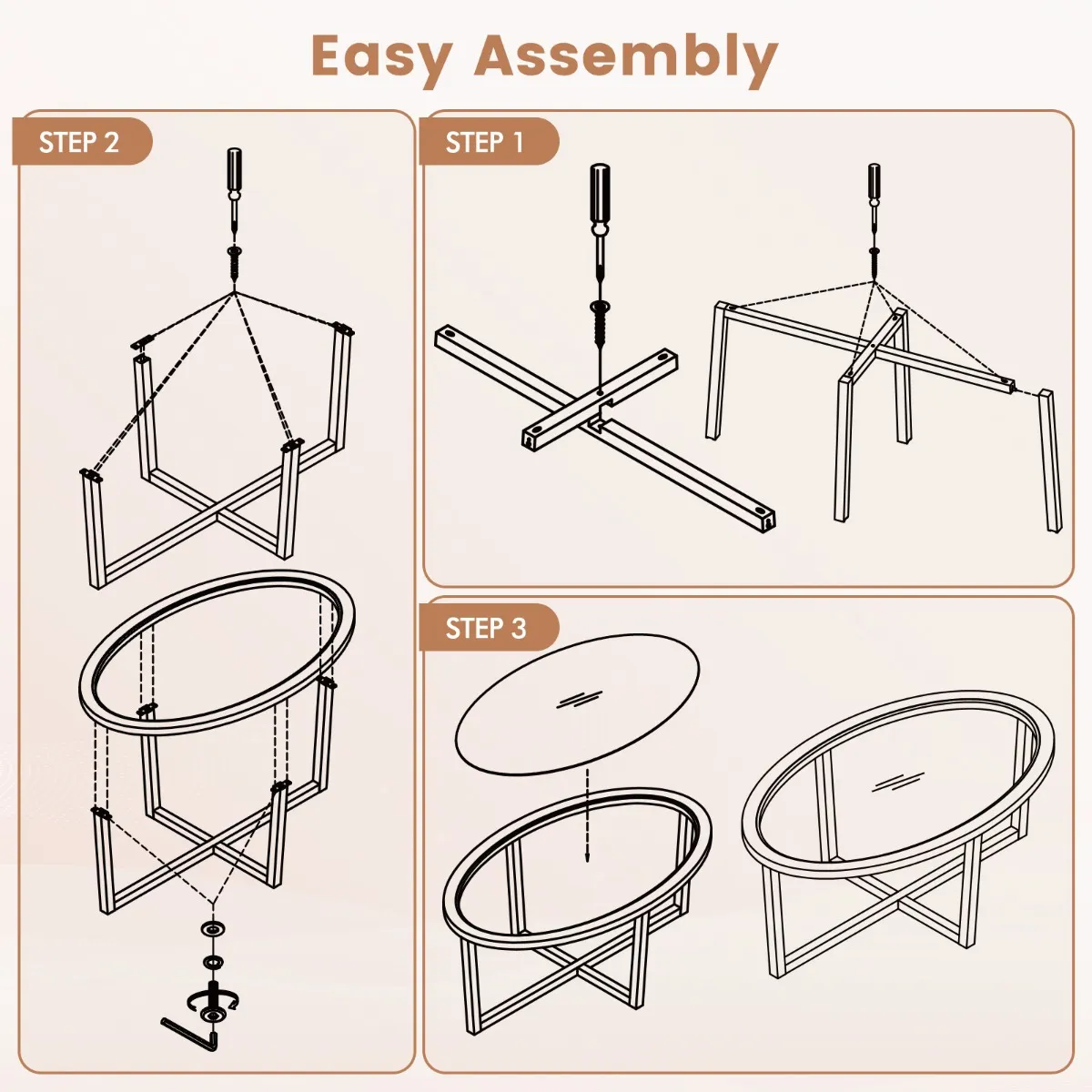 Easy Assembly

STEP 2

STEP 1

STEP 3