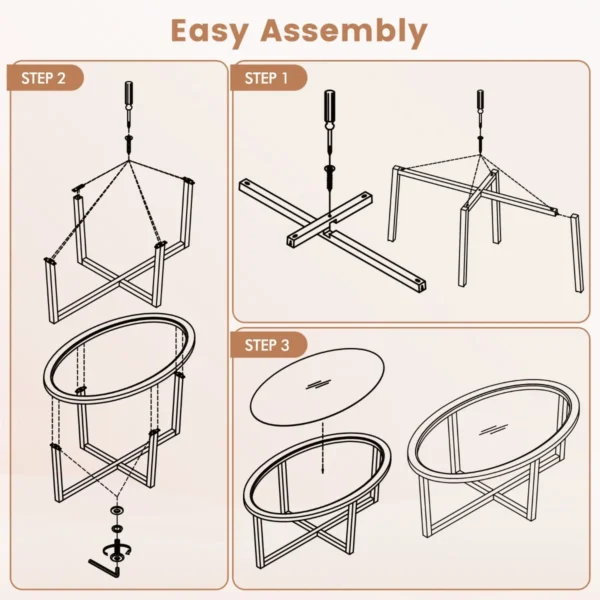 Easy Assembly

STEP 2

STEP 1

STEP 3