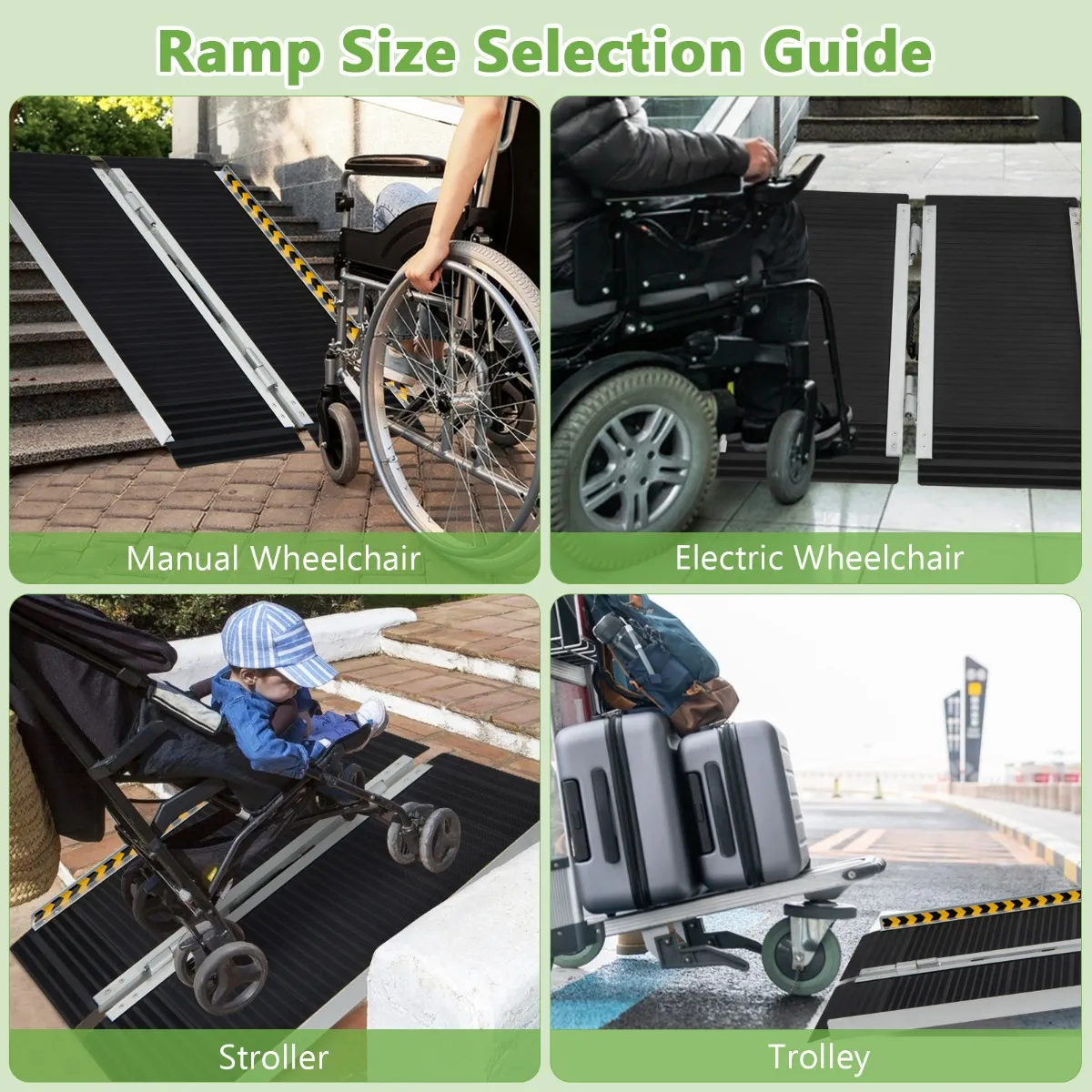 Ramp Size Selection Guide

Manual Wheelchair

Electric Wheelchair

Stroller

Trolley