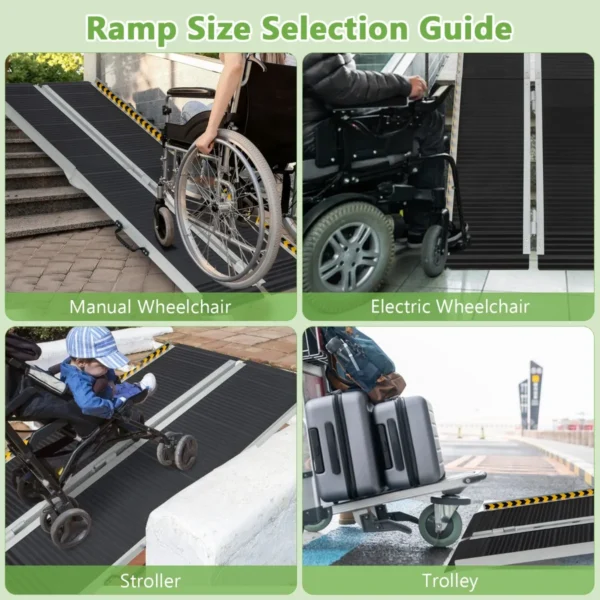 Ramp Size Selection Guide

Manual Wheelchair

Electric Wheelchair

Stroller

Trolley