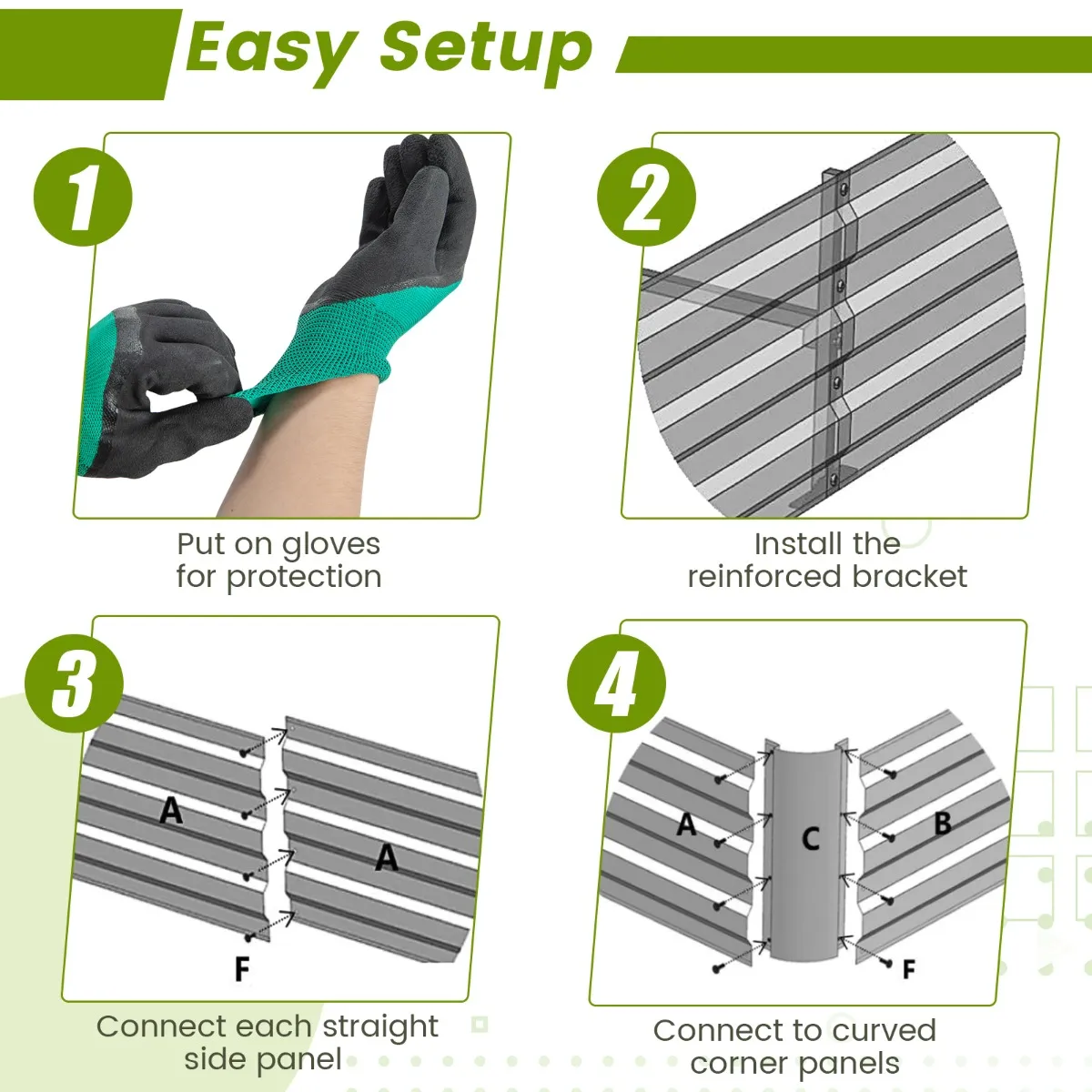 Easy Setup

1

Put on gloves for protection

2

Install the reinforced bracket

3

A

A

F

Connect each straight side panel

4

A

C

B

F

Connect to curved corner panels