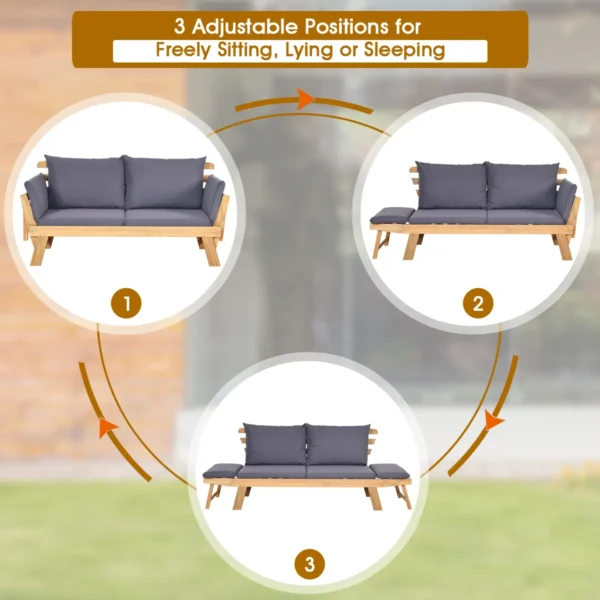 3 Adjustable Positions for
Freely Sitting, Lying or Sleeping

1

2

3