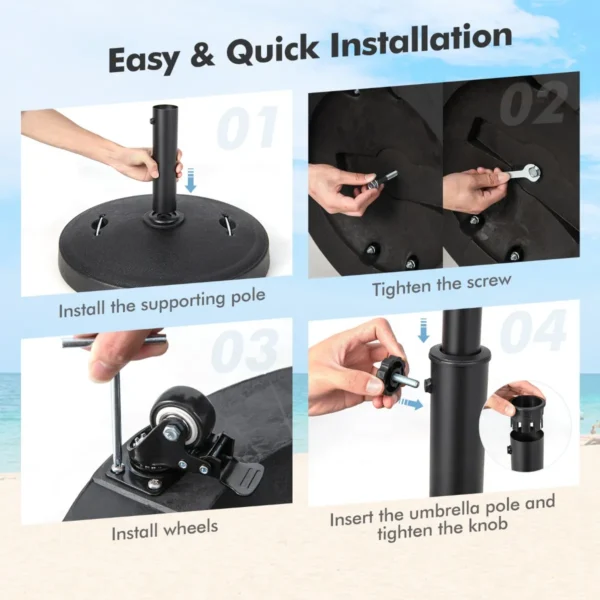 Easy & Quick Installation

01

Install the supporting pole

02

Tighten the screw

03

Install wheels

04

Insert the umbrella pole and tighten the knob