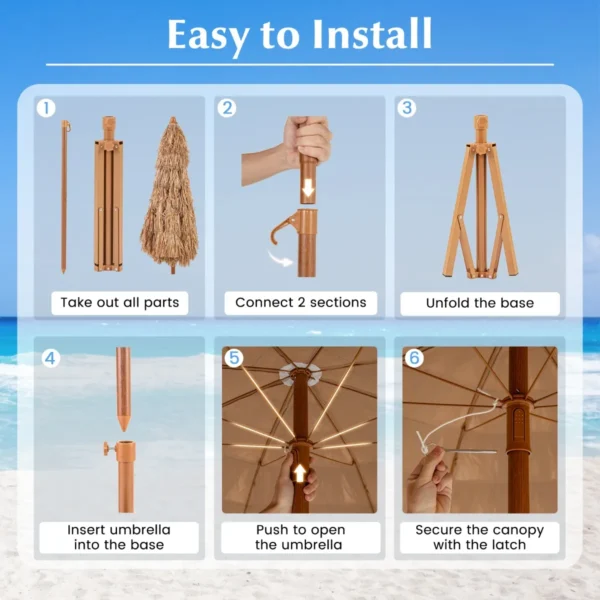 Easy to Install

1
Take out all parts

2
Connect 2 sections

3
Unfold the base

4
Insert umbrella into the base

5
Push to open the umbrella

6
Secure the canopy with the latch