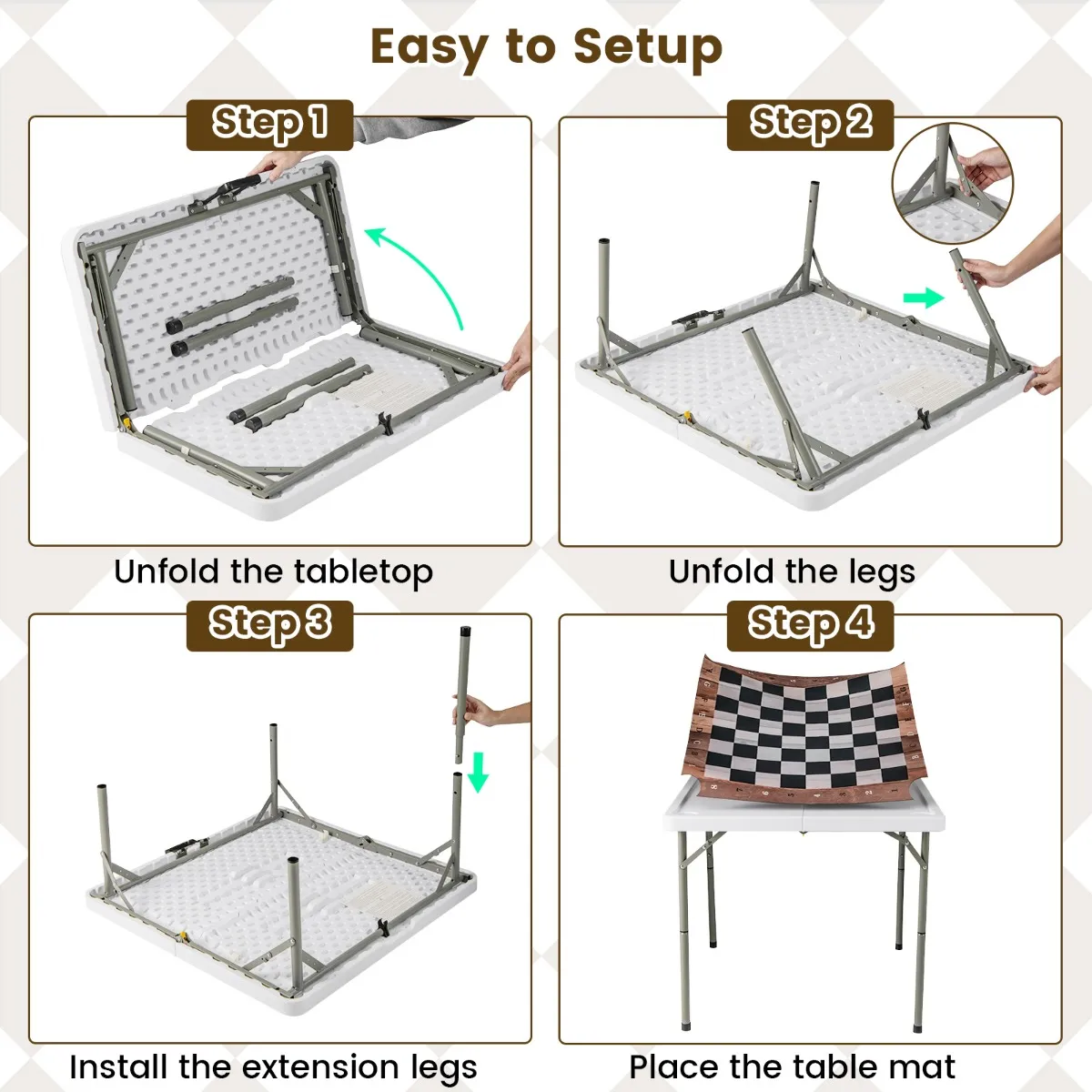 Easy to Setup

Step 1

Unfold the tabletop

Step 2

Unfold the legs

Step 3

Install the extension legs

Step 4

Place the table mat