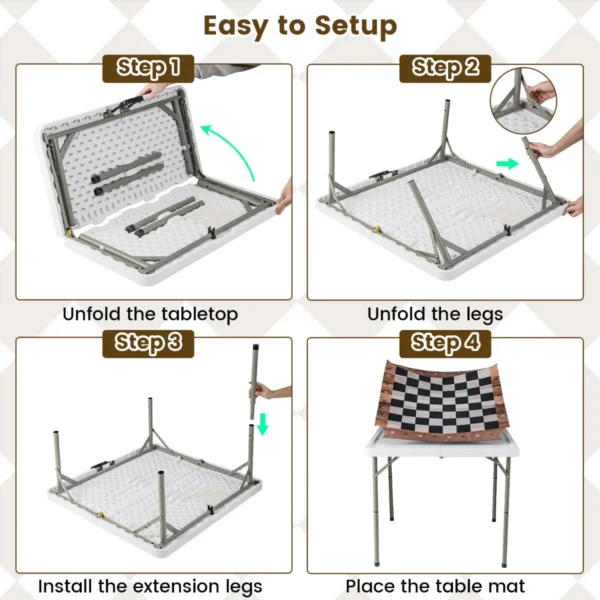 Easy to Setup

Step 1

Unfold the tabletop

Step 2

Unfold the legs

Step 3

Install the extension legs

Step 4

Place the table mat