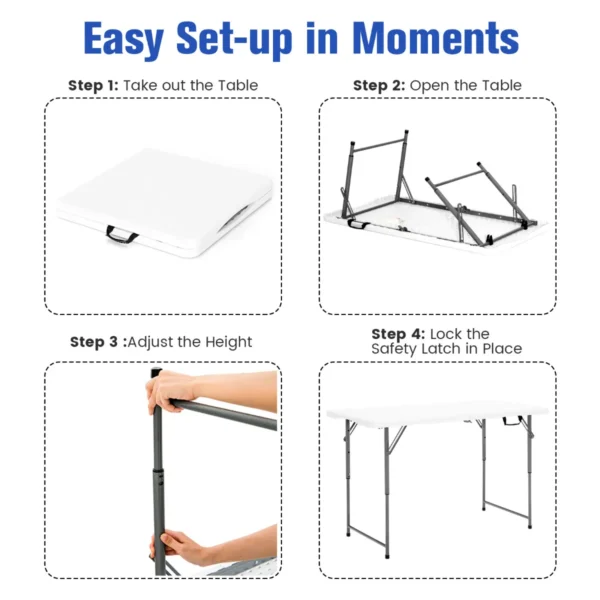 Easy Set-up in Moments

Step 1: Take out the Table

Step 2: Open the Table

Step 3 :Adjust the Height

Step 4: Lock the Safety Latch in Place