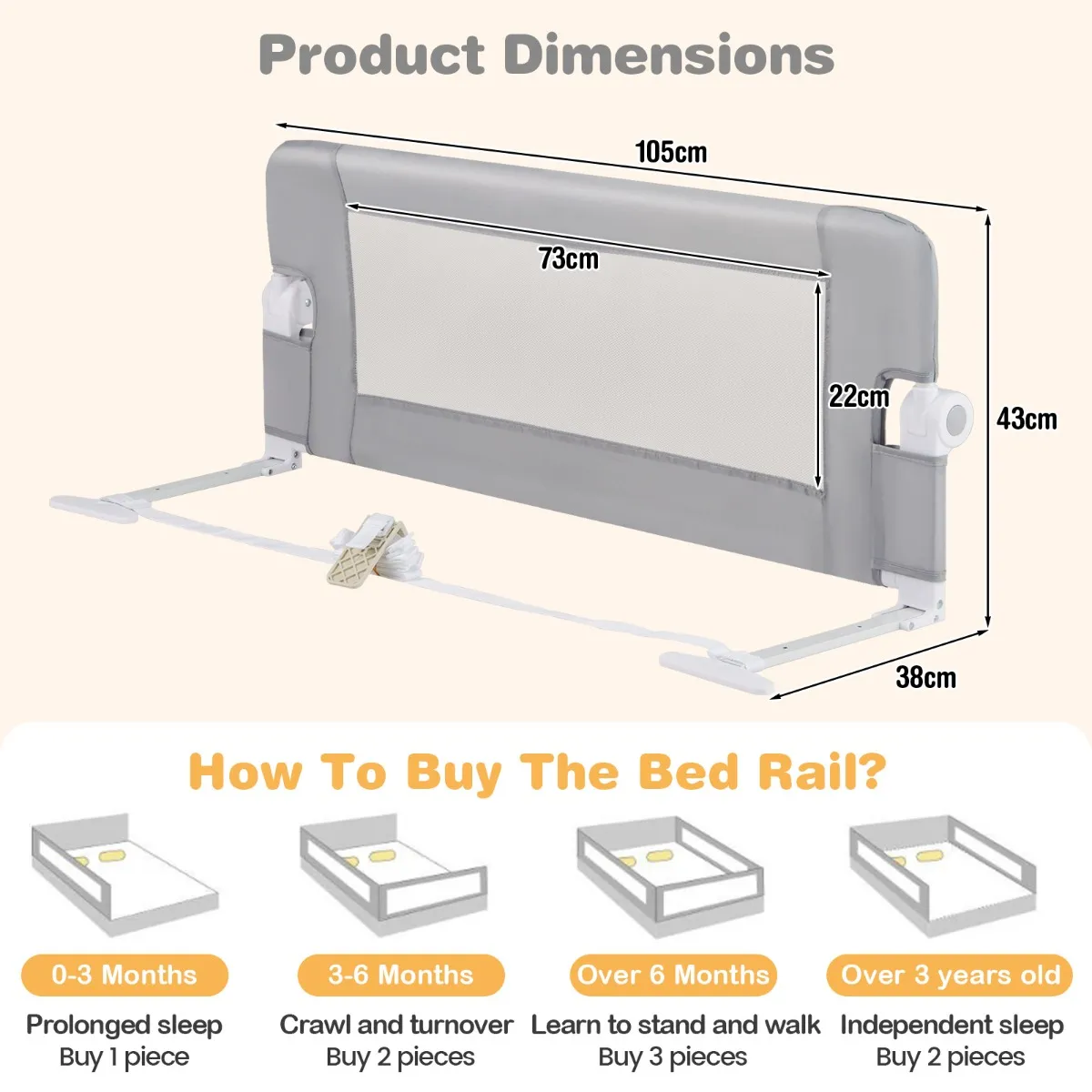 Product Dimensions

105cm

73cm

22cm

43cm

38cm

How To Buy The Bed Rail?

0-3 Months
Prolonged sleep
Buy 1 piece

3-6 Months
Crawl and turnover
Buy 2 pieces

Over 6 Months
Learn to stand and walk
Buy 3 pieces

Over 3 years old
Independent sleep
Buy 2 pieces