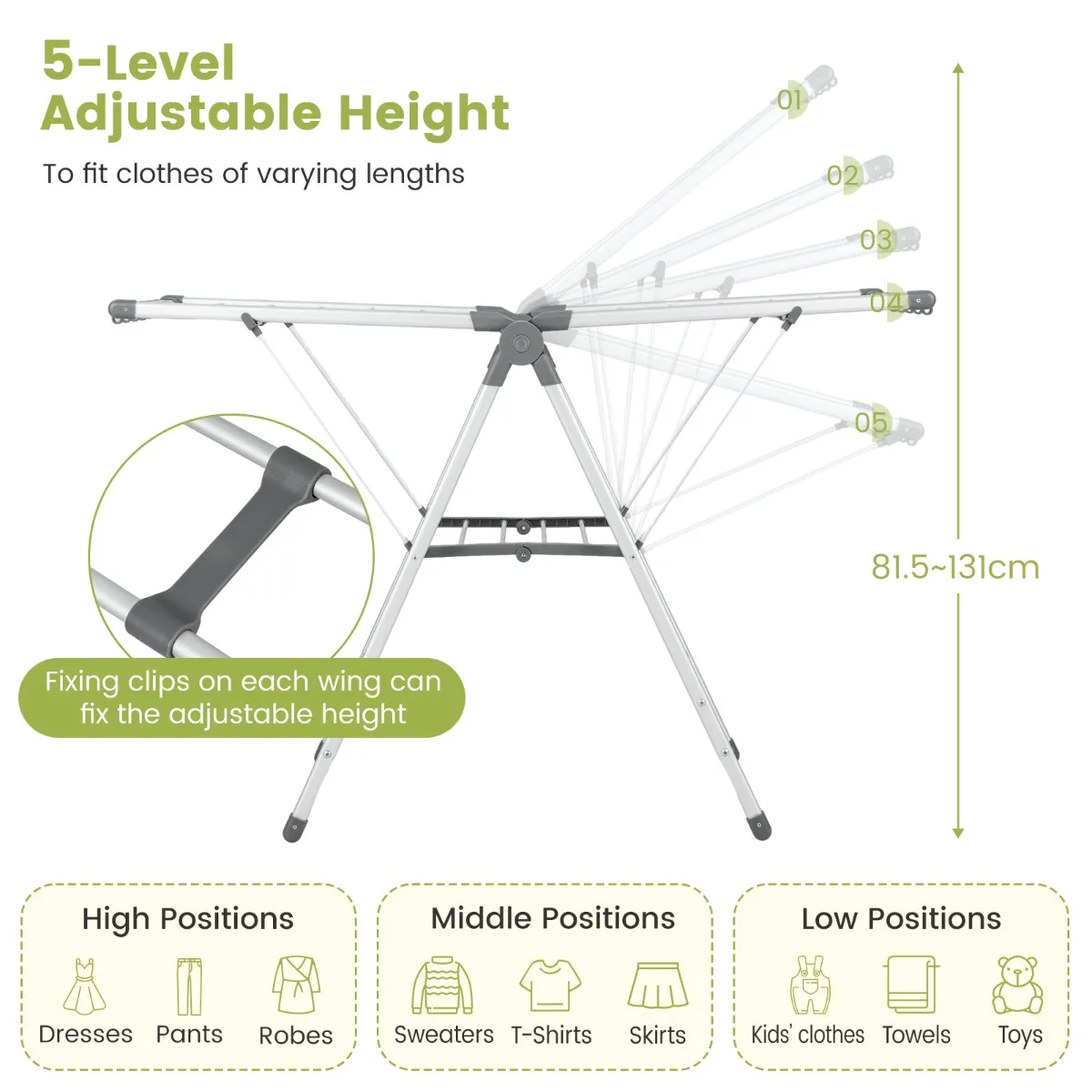 5-Level
Adjustable Height

To fit clothes of varying lengths

01
02
03
04
05

81.5~131cm

Fixing clips on each wing can fix the adjustable height

High Positions
Dresses Pants Robes

Middle Positions
Sweaters T-Shirts Skirts

Low Positions
Kids' clothes Towels Toys