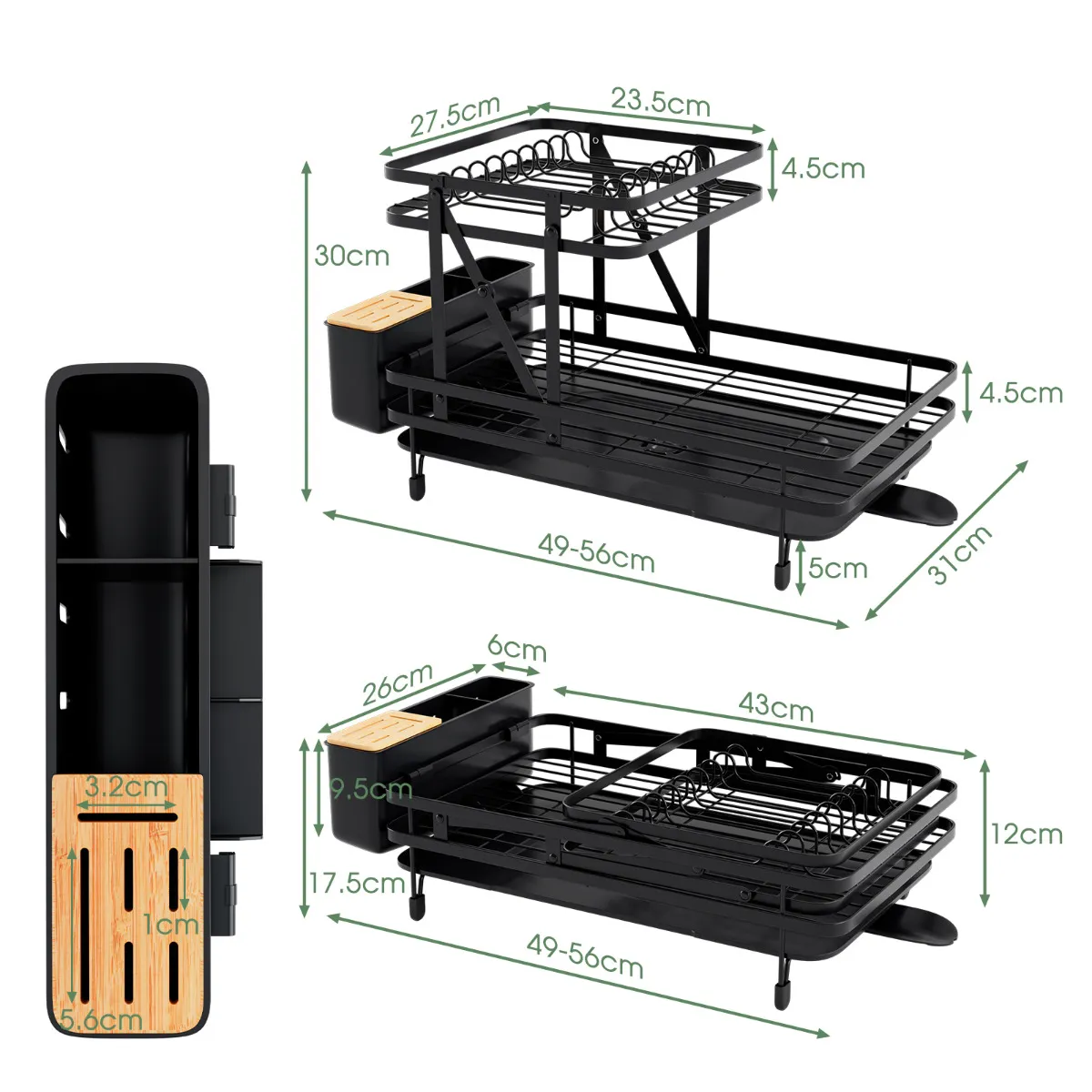 27.5cm
23.5cm
4.5cm
30cm
4.5cm
49-56cm
5cm
31cm
6cm
26cm
43cm
9.5cm
12cm
17.5cm
49-56cm
3.2cm
1cm
5.6cm