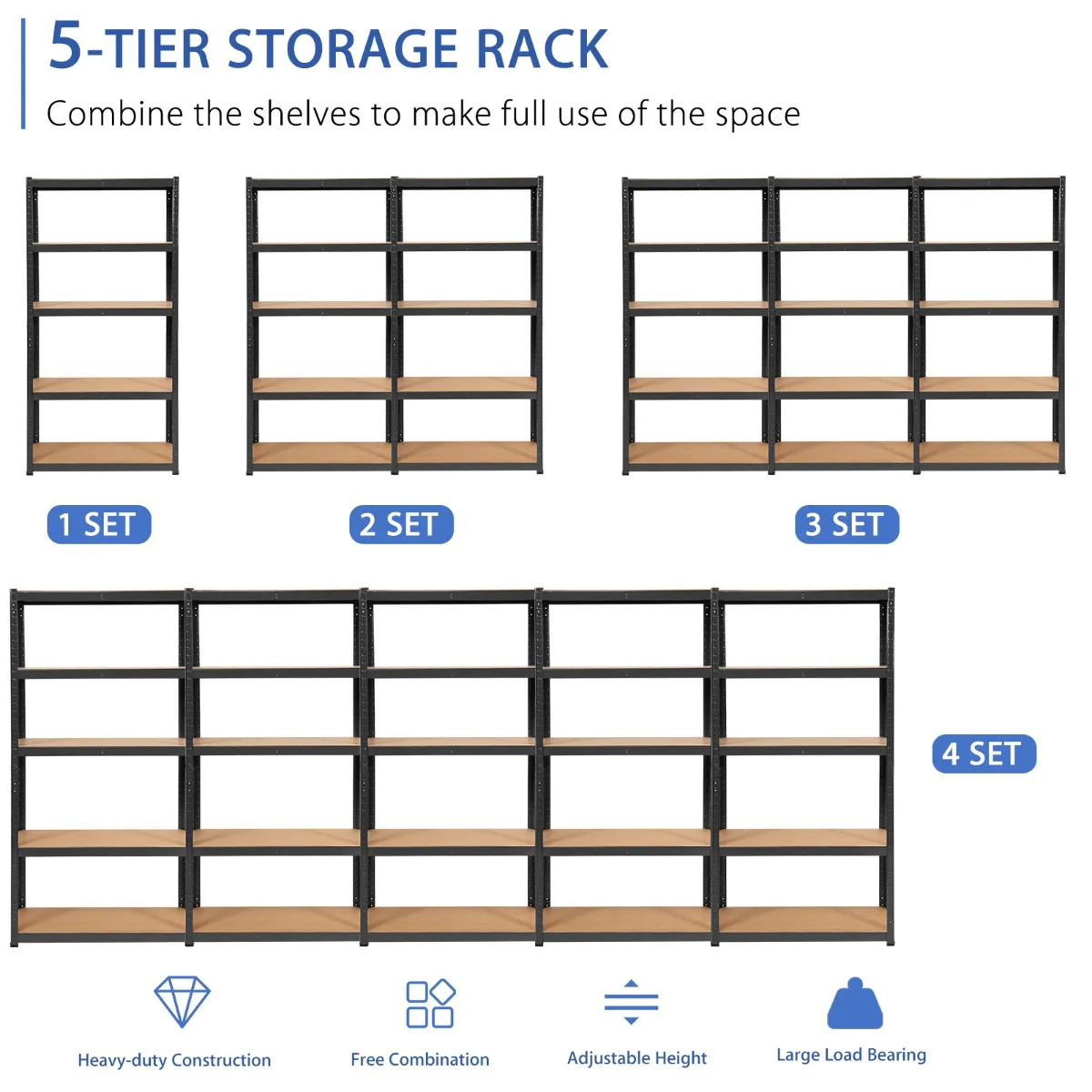 5-TIER STORAGE RACK
Combine the shelves to make full use of the space

1 SET

2 SET

3 SET

4 SET

Heavy-duty Construction

Free Combination

Adjustable Height

Large Load Bearing