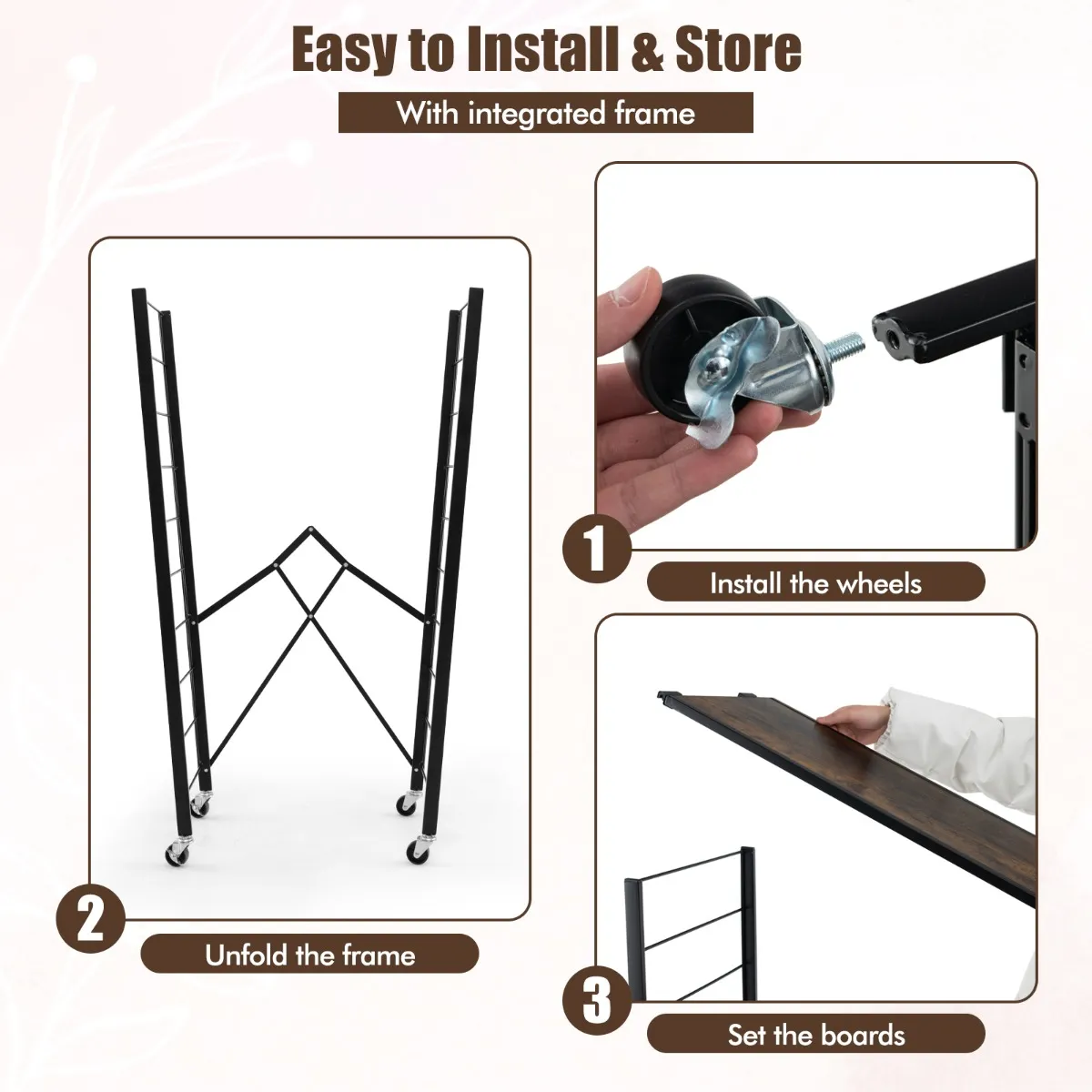 Easy to Install & Store

With integrated frame

1

Install the wheels

2

Unfold the frame

3

Set the boards