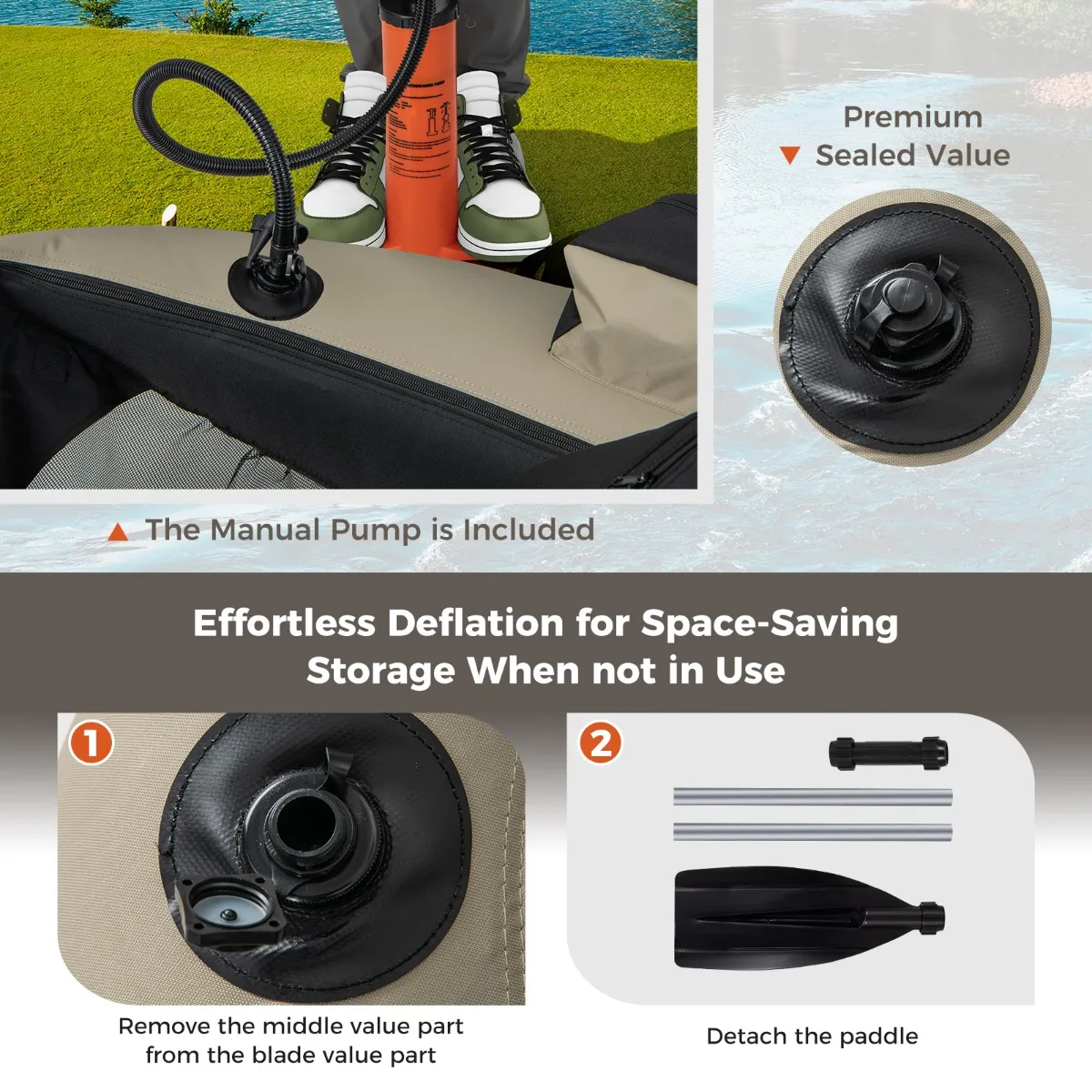 Premium
Sealed Value

The Manual Pump is Included

Effortless Deflation for Space-Saving Storage When not in Use

1

Remove the middle value part from the blade value part

2

Detach the paddle