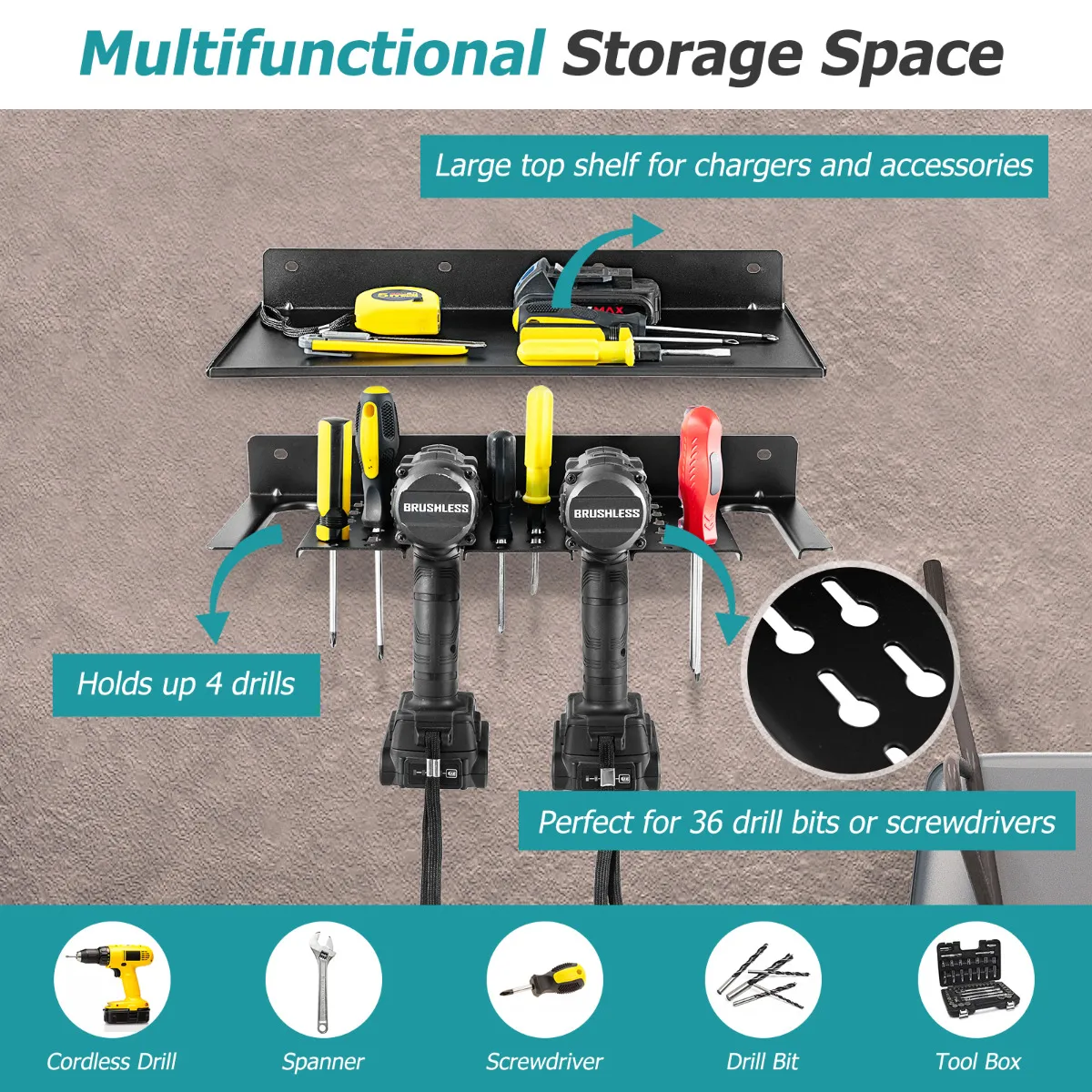 Multifunctional Storage Space

Large top shelf for chargers and accessories

MAX

BRUSHLESS

BRUSHLESS

Holds up 4 drills

Perfect for 36 drill bits or screwdrivers

Cordless Drill

Spanner

Screwdriver

Drill Bit

Tool Box