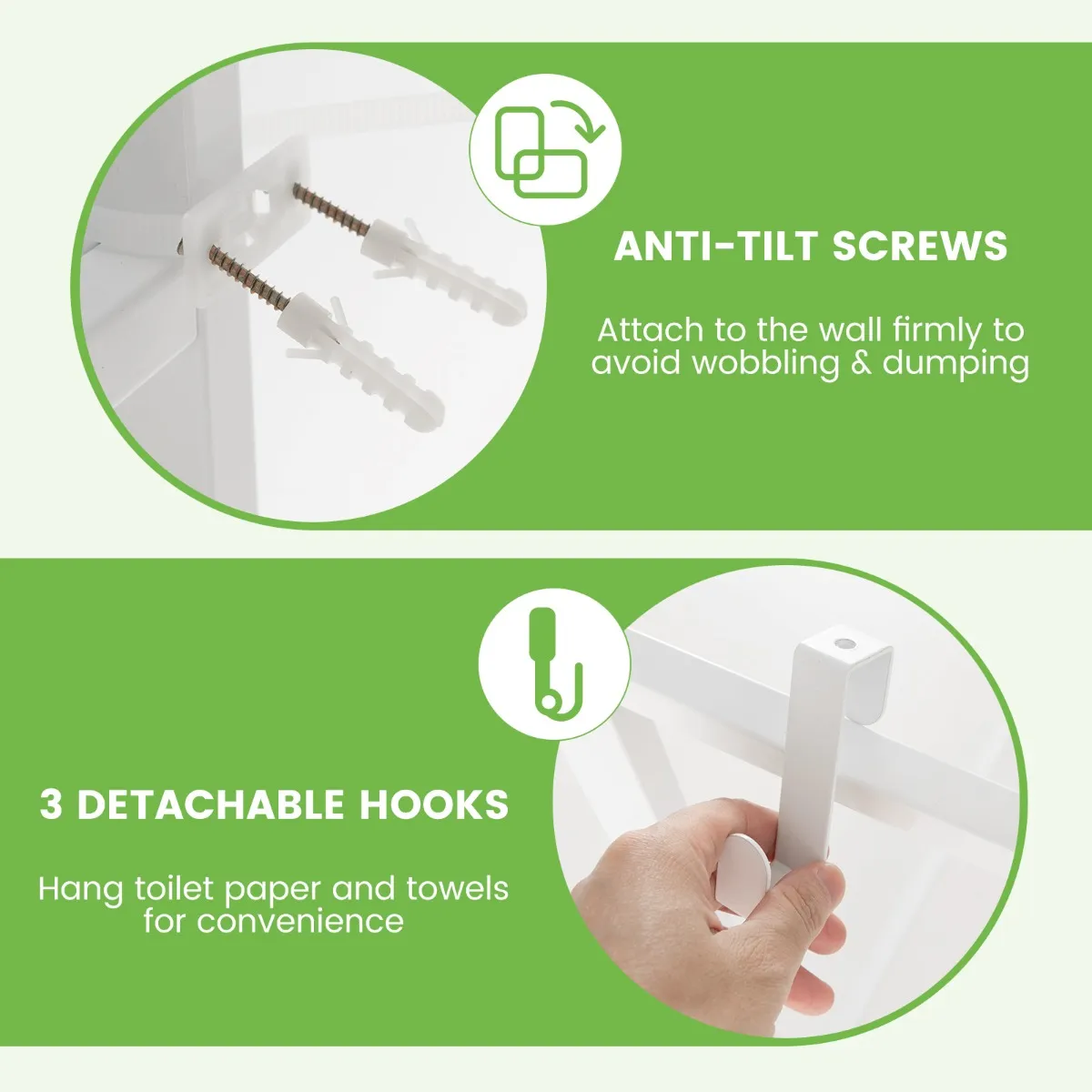 ANTI-TILT SCREWS

Attach to the wall firmly to avoid wobbling & dumping

3 DETACHABLE HOOKS

Hang toilet paper and towels for convenience