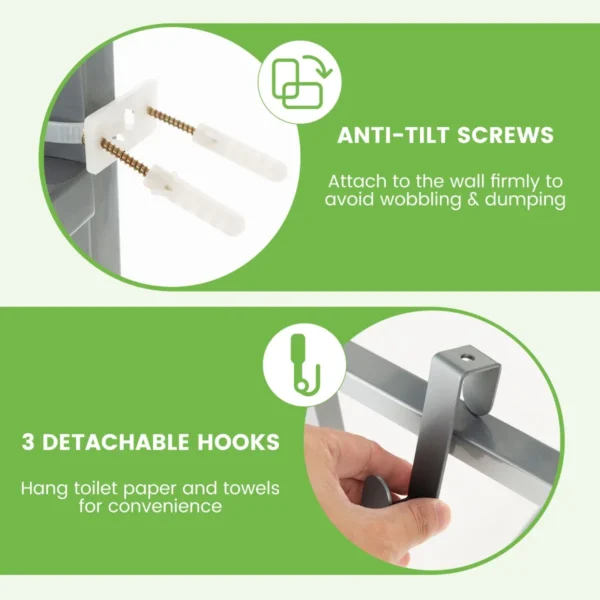 ANTI-TILT SCREWS

Attach to the wall firmly to avoid wobbling & dumping

3 DETACHABLE HOOKS

Hang toilet paper and towels for convenience