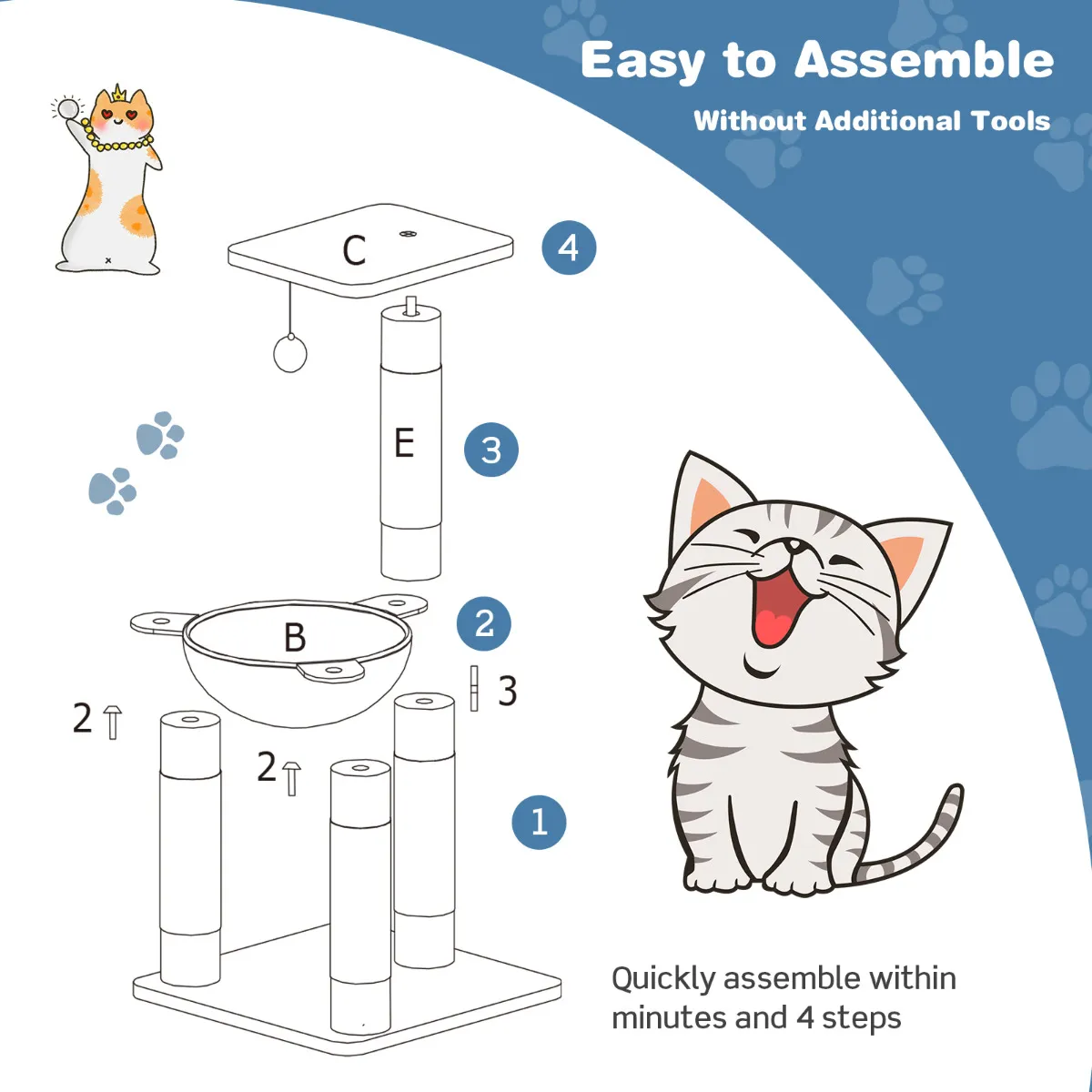 Easy to Assemble

Without Additional Tools

C

4

E

3

B

2

3

2

2

1

Quickly assemble within minutes and 4 steps