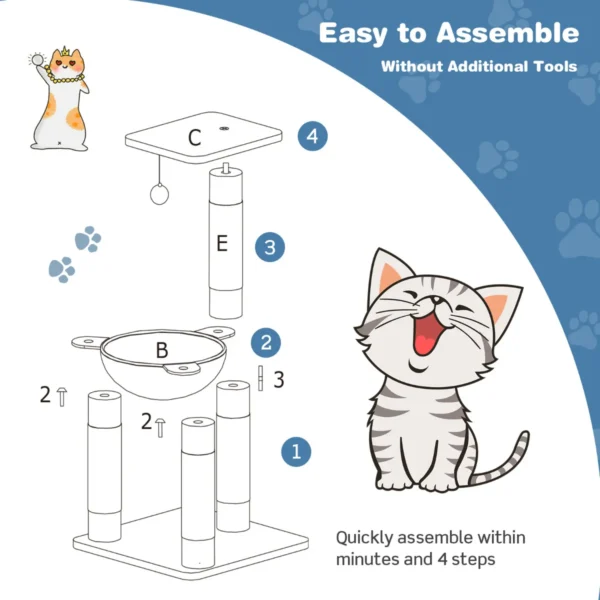 Easy to Assemble

Without Additional Tools

C

4

E

3

B

2

3

2

2

1

Quickly assemble within minutes and 4 steps