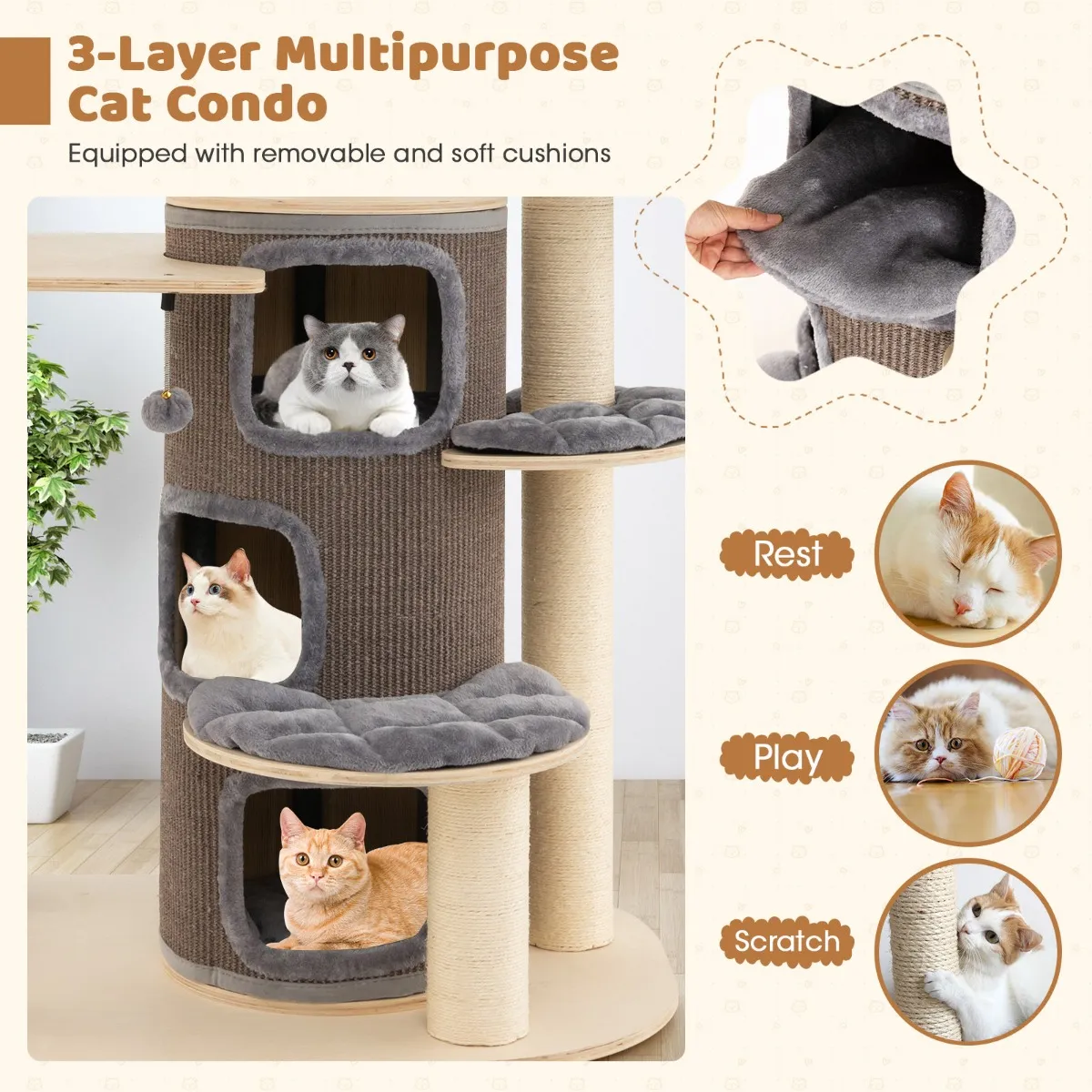 3-Layer Multipurpose Cat Condo

Equipped with removable and soft cushions

Rest

Play

Scratch