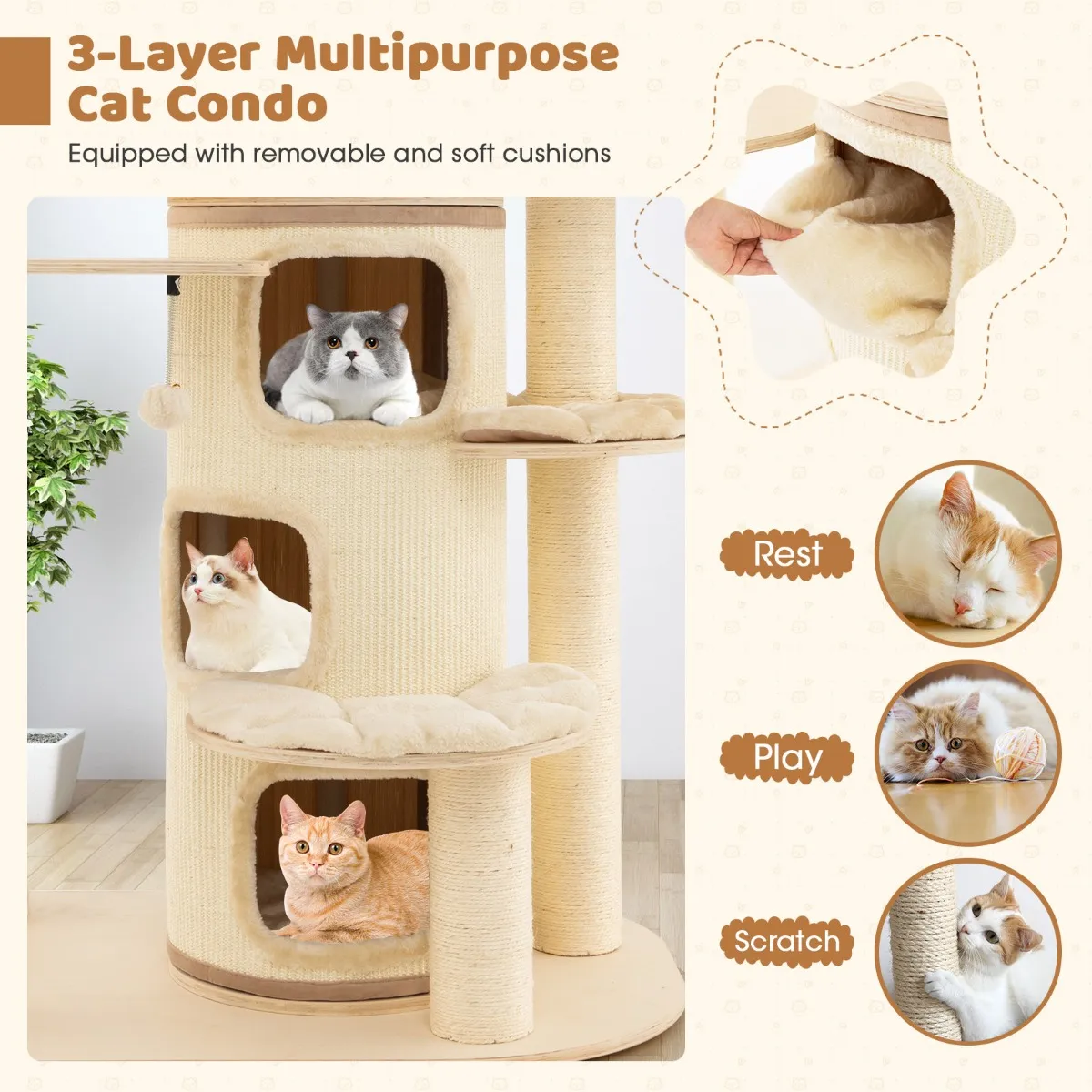 3-Layer Multipurpose Cat Condo

Equipped with removable and soft cushions

Rest

Play

Scratch