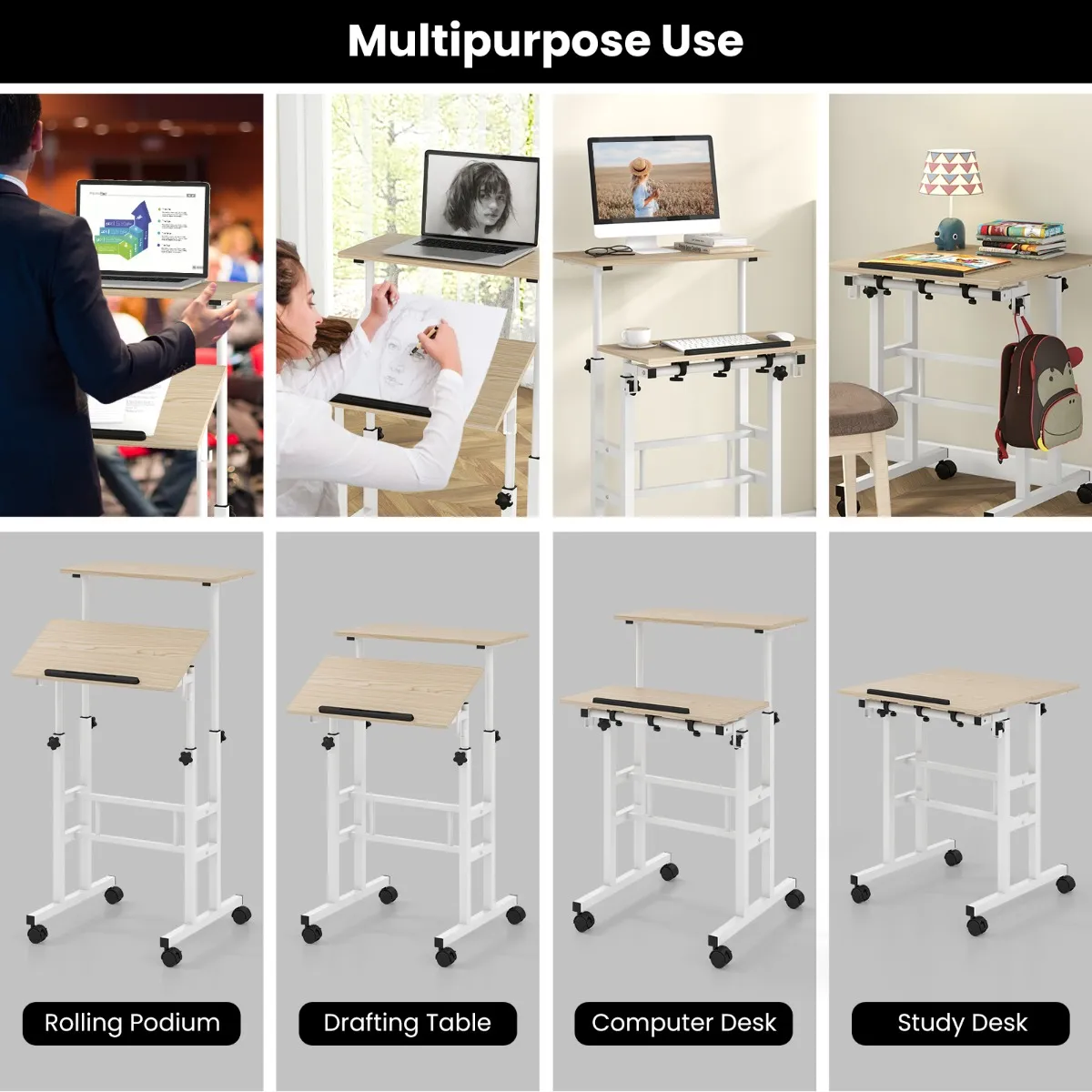 Multipurpose Use

Rolling Podium

Drafting Table

Computer Desk

Study Desk