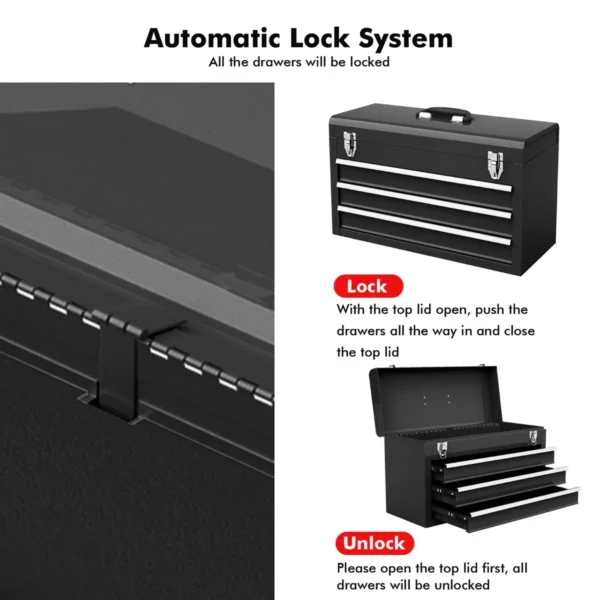 Automatic Lock System
All the drawers will be locked

Lock
With the top lid open, push the drawers all the way in and close the top lid

Unlock
Please open the top lid first, all drawers will be unlocked