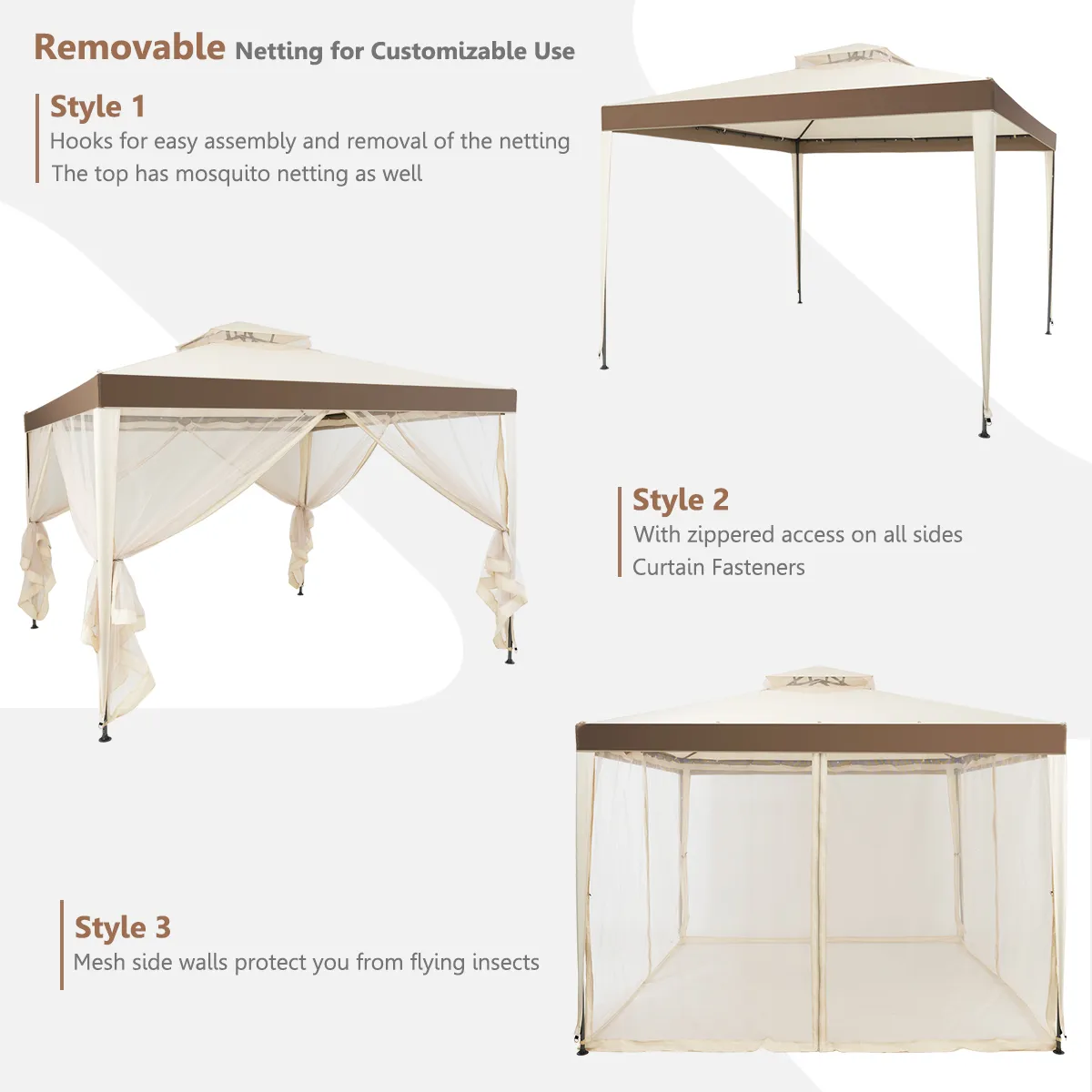 Removable Netting for Customizable Use

Style 1
Hooks for easy assembly and removal of the netting
The top has mosquito netting as well

Style 2
With zippered access on all sides
Curtain Fasteners

Style 3
Mesh side walls protect you from flying insects