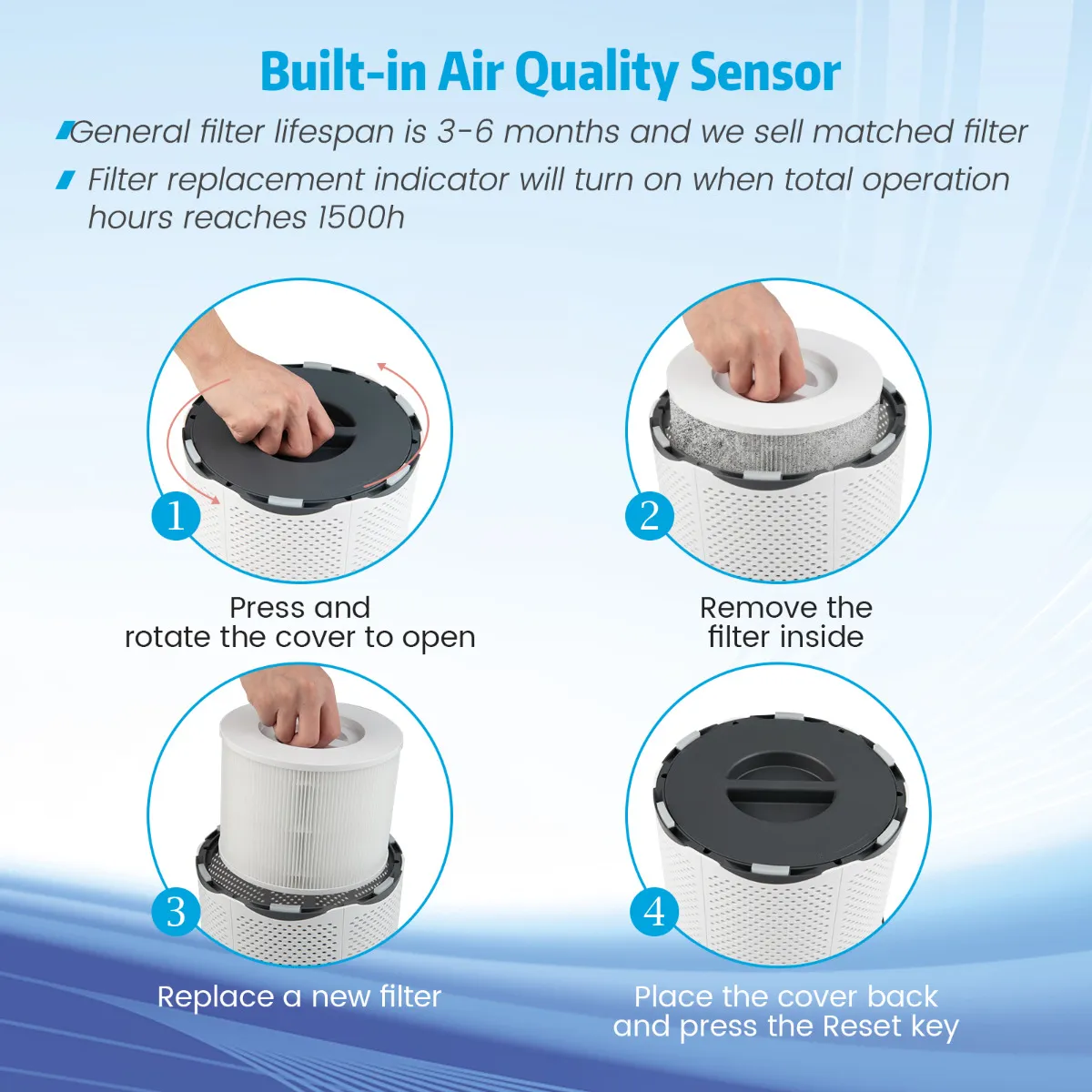 Built-in Air Quality Sensor

General filter lifespan is 3-6 months and we sell matched filter

Filter replacement indicator will turn on when total operation hours reaches 1500h

1

Press and rotate the cover to open

2

Remove the filter inside

3

Replace a new filter

4

Place the cover back and press the Reset key