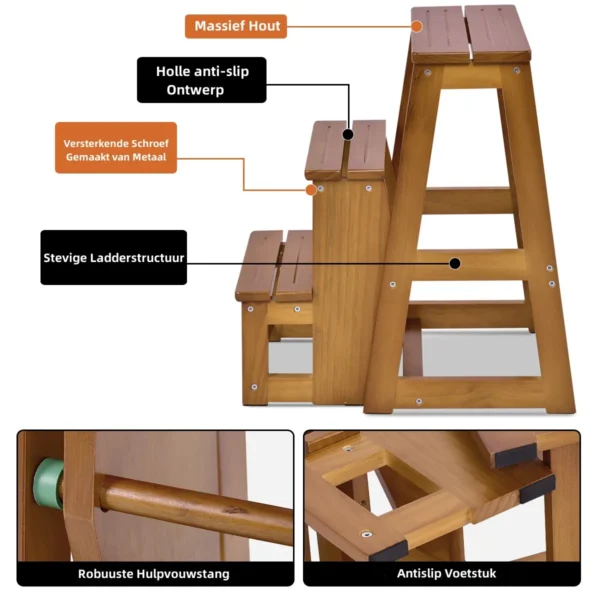 Massief Hout

Holle anti-slip Ontwerp

Versterkende Schroef Gemaakt van Metaal

Stevige Ladderstructuur

Robuuste Hulpvouwstang

Antislip Voetstuk