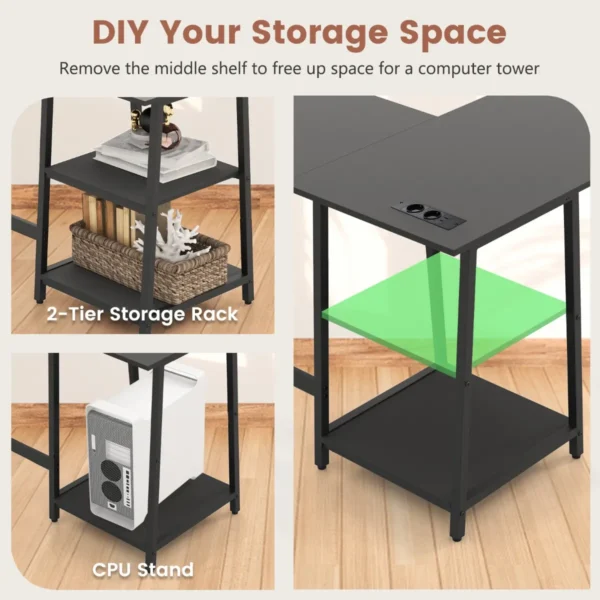 DIY Your Storage Space

Remove the middle shelf to free up space for a computer tower

2-Tier Storage Rack

CPU Stand