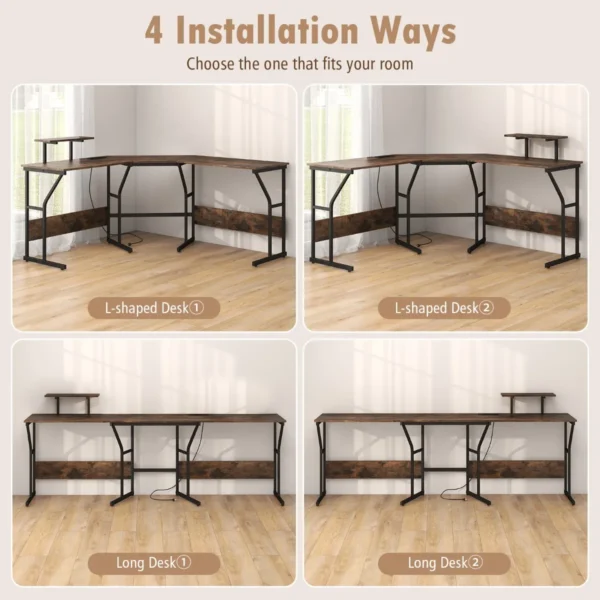 4 Installation Ways

Choose the one that fits your room

L-shaped Desk①

L-shaped Desk②

Long Desk①

Long Desk②