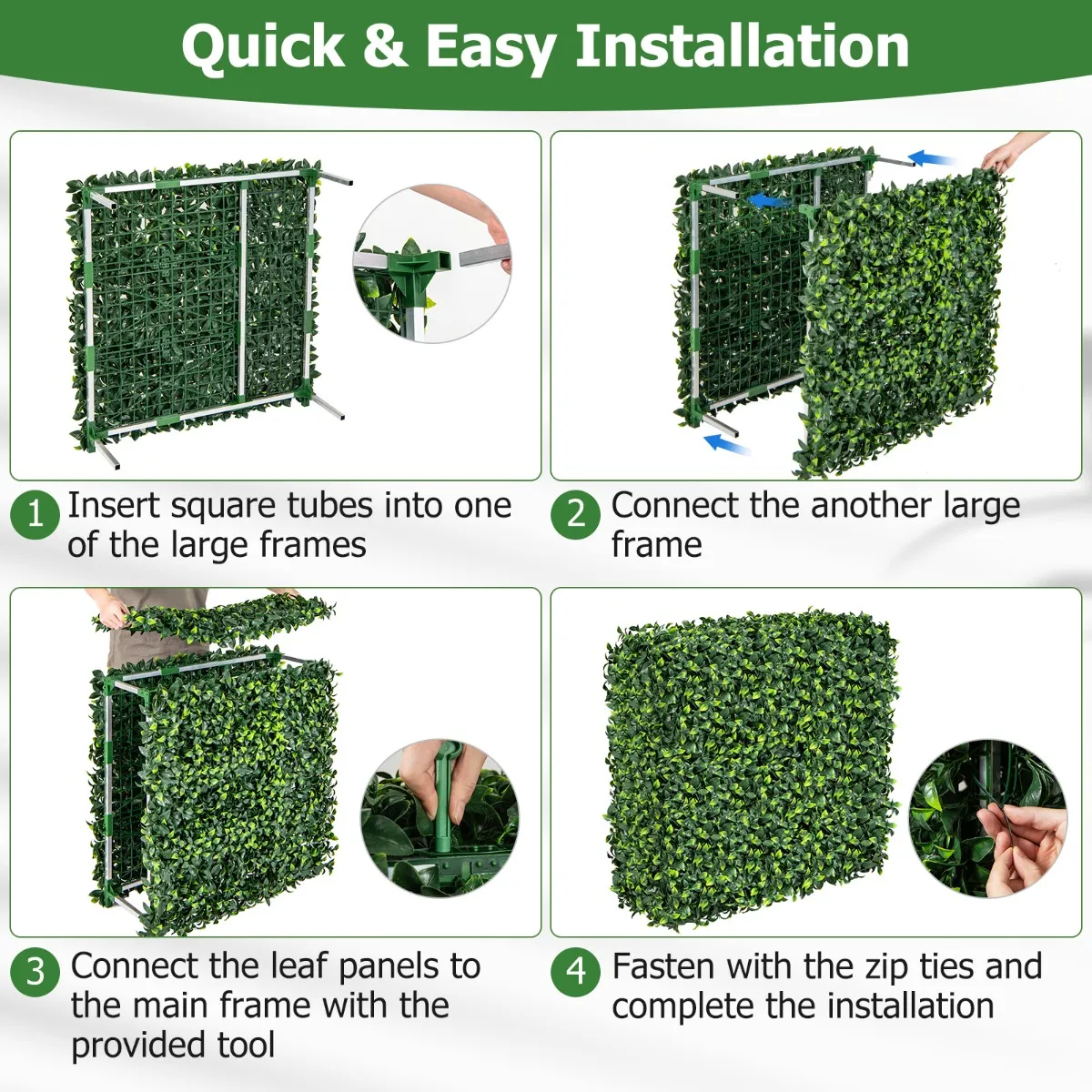 Quick & Easy Installation

1 Insert square tubes into one of the large frames

2 Connect the another large frame

3 Connect the leaf panels to the main frame with the provided tool

4 Fasten with the zip ties and complete the installation