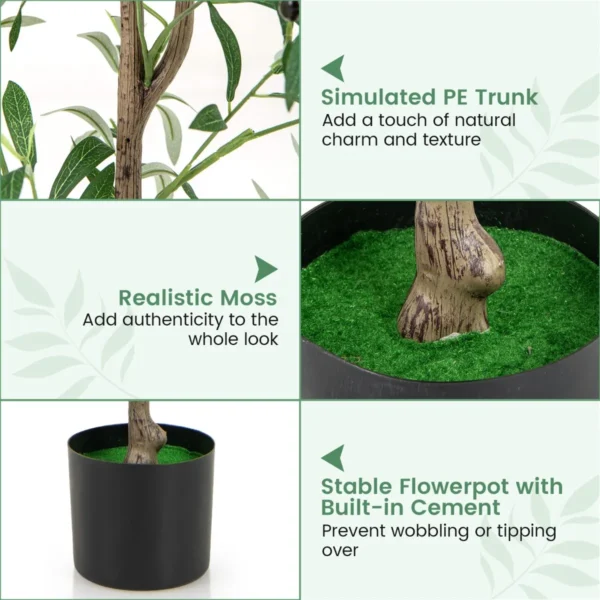 Simulated PE Trunk
Add a touch of natural charm and texture

Realistic Moss
Add authenticity to the whole look

Stable Flowerpot with Built-in Cement
Prevent wobbling or tipping over