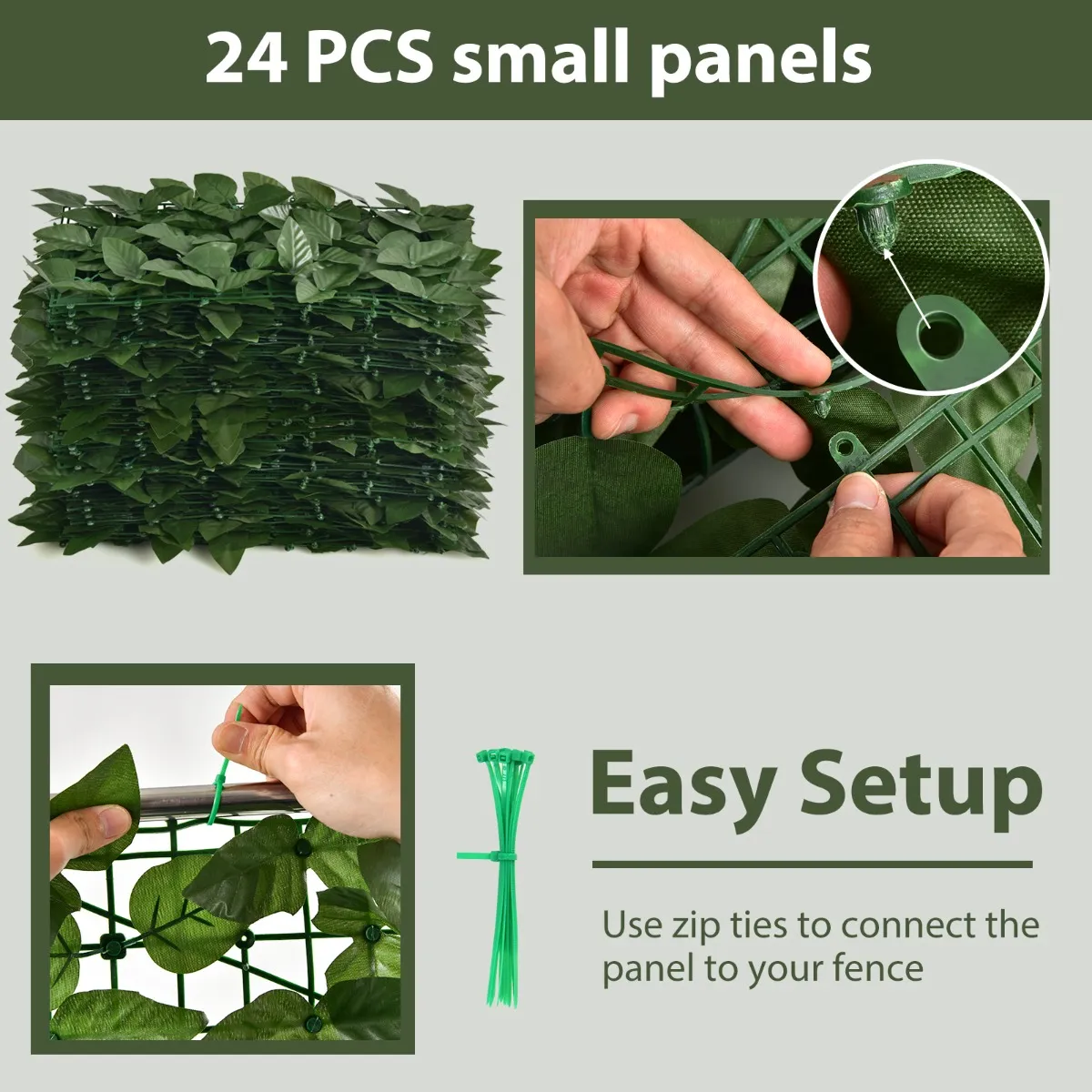 24 PCS small panels

Easy Setup

Use zip ties to connect the panel to your fence