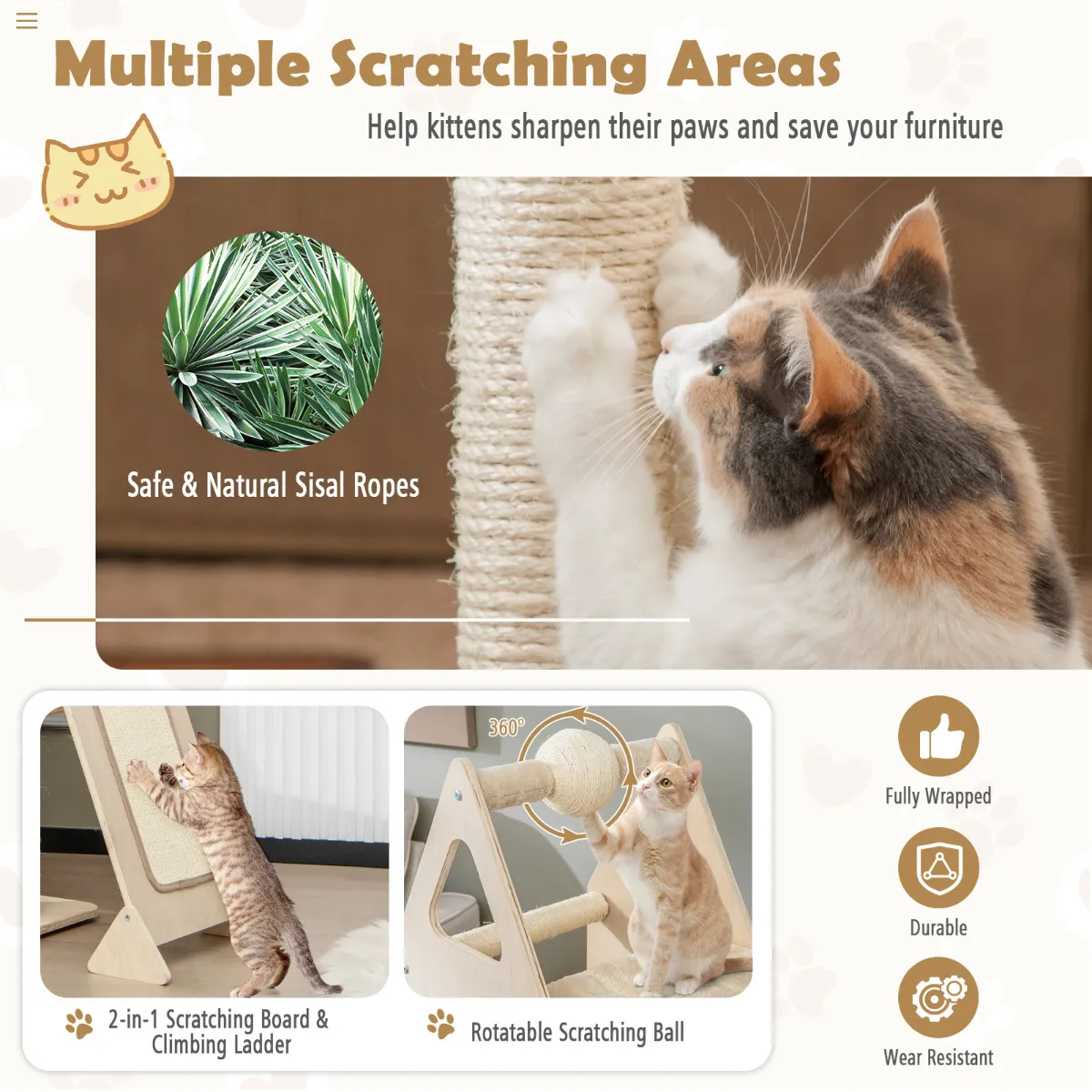 Multiple Scratching Areas

Help kittens sharpen their paws and save your furniture

Safe & Natural Sisal Ropes

360°

2-in-1 Scratching Board & Climbing Ladder

Rotatable Scratching Ball

Fully Wrapped

Durable

Wear Resistant