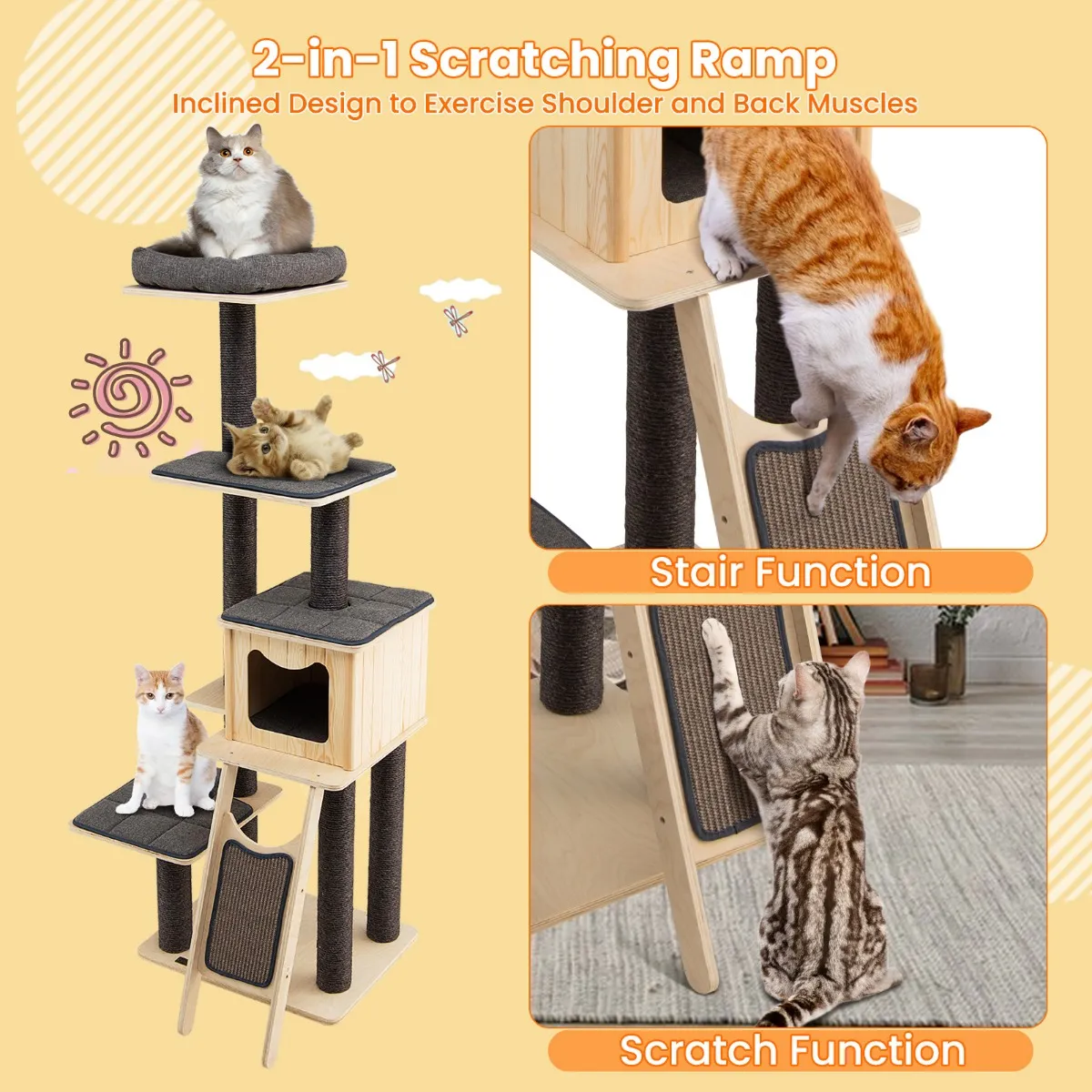 2-in-1 Scratching Ramp
Inclined Design to Exercise Shoulder and Back Muscles

Stair Function

Scratch Function