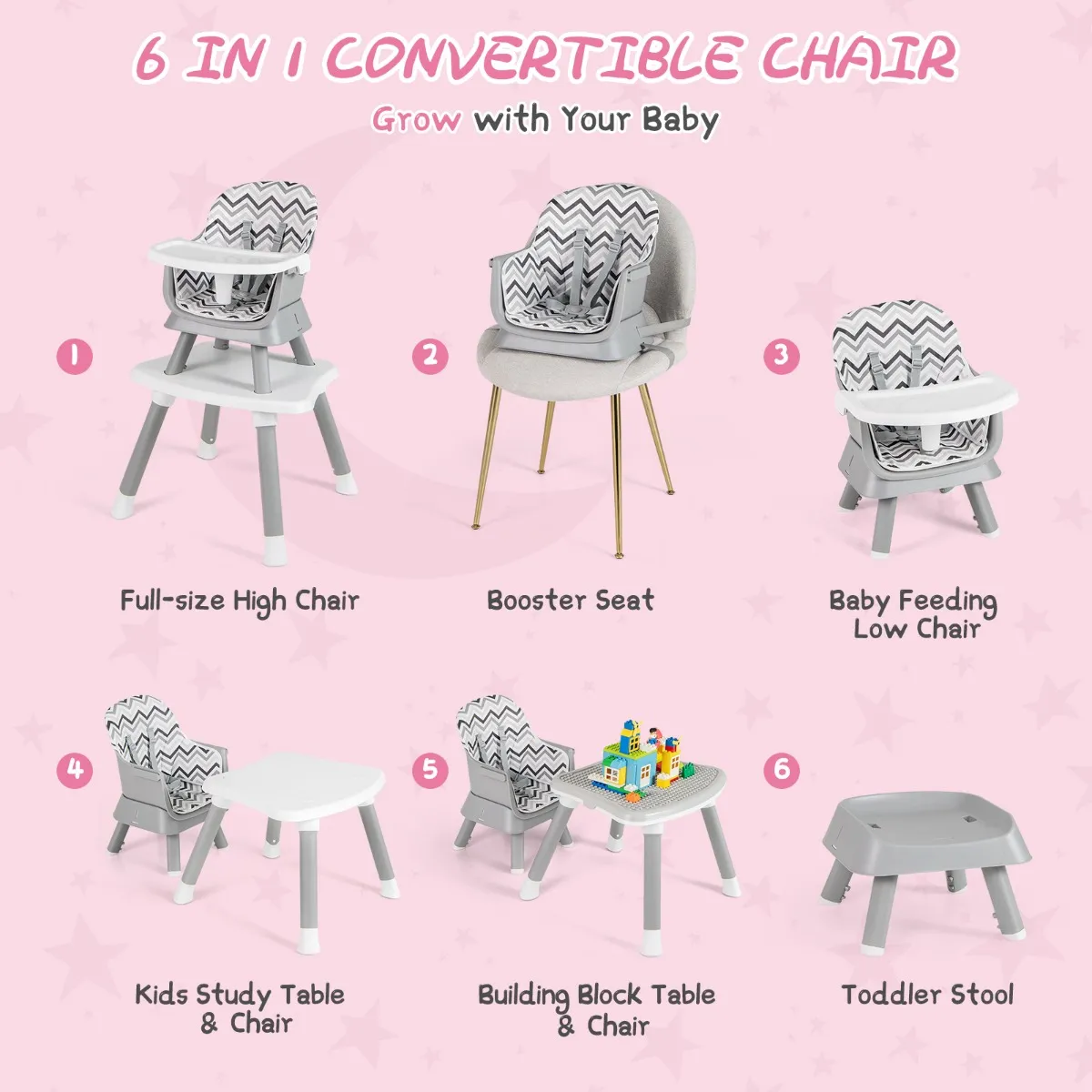 6 IN 1 CONVERTIBLE CHAIR

Grow with Your Baby

1

Full-size High Chair

2

Booster Seat

3

Baby Feeding Low Chair

4

Kids Study Table & Chair

5

Building Block Table & Chair

6

Toddler Stool