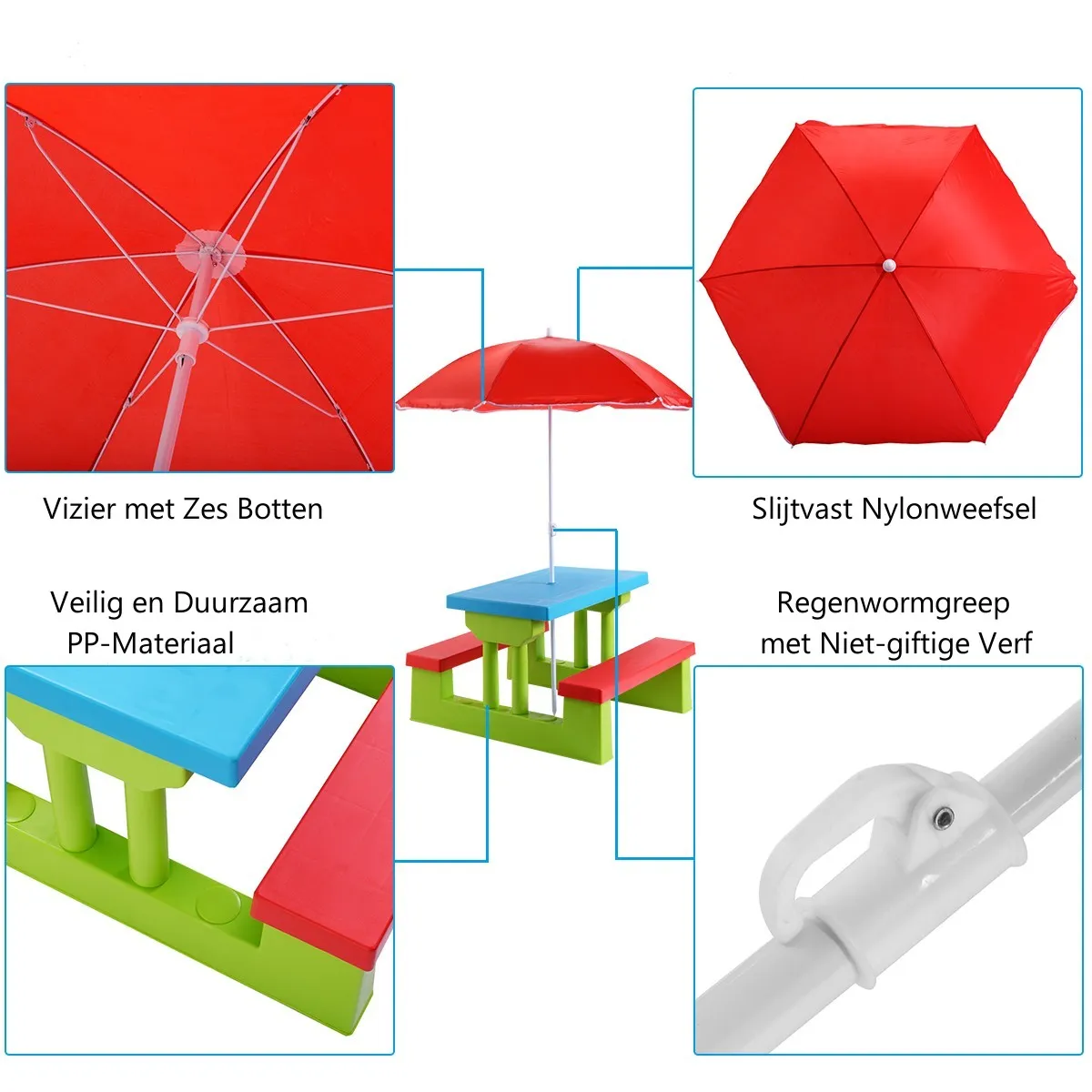 Vizier met Zes Botten

Slijtvast Nylonweefsel

Veilig en Duurzaam PP-Materiaal

Regenwormgreep met Niet-giftige Verf