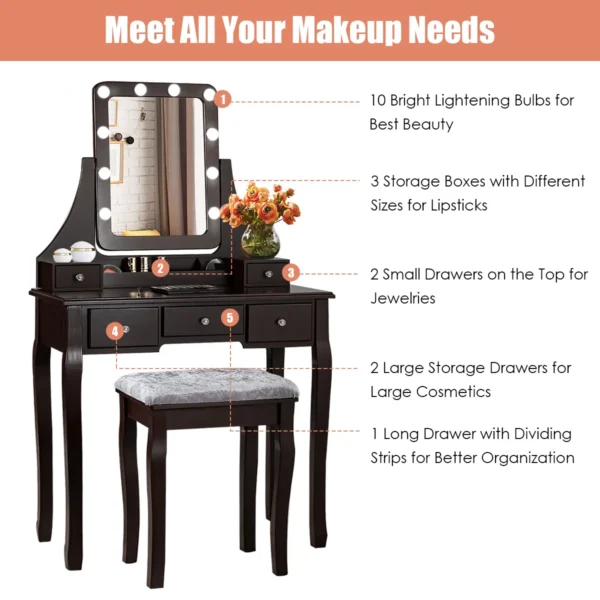 Meet All Your Makeup Needs

1
10 Bright Lightening Bulbs for Best Beauty

2
3 Storage Boxes with Different Sizes for Lipsticks

3
2 Small Drawers on the Top for Jewelries

4
2 Large Storage Drawers for Large Cosmetics

5
1 Long Drawer with Dividing Strips for Better Organization