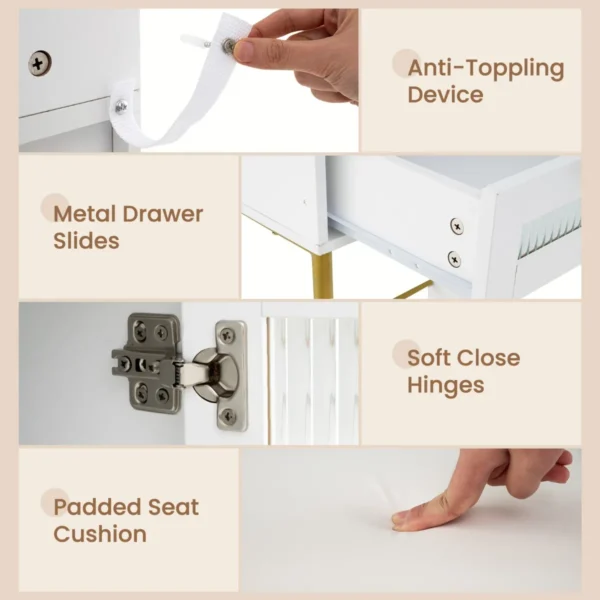 Anti-Toppling Device

Metal Drawer Slides

Soft Close Hinges

Padded Seat Cushion