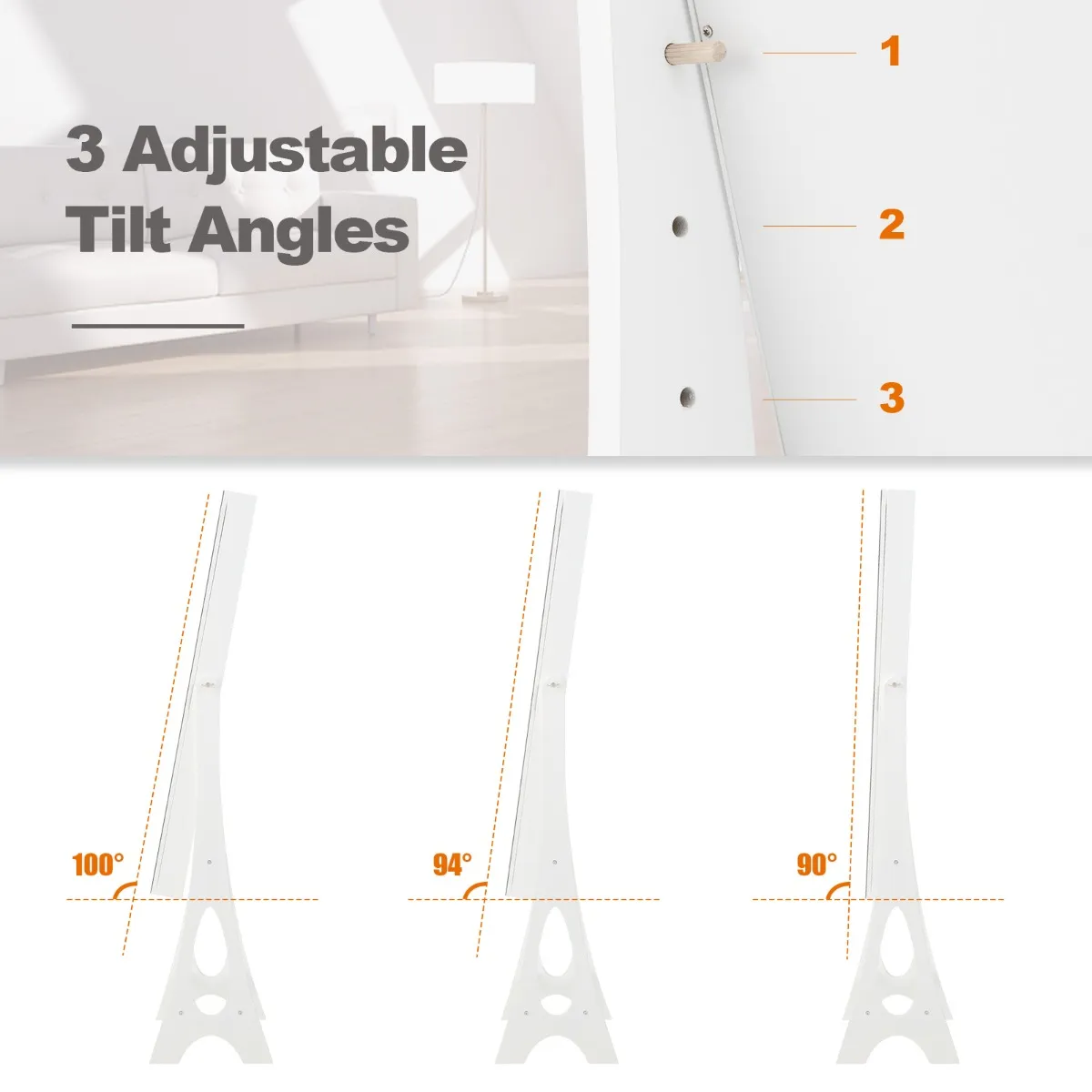 3 Adjustable Tilt Angles

1

2

3

100°

94°

90°