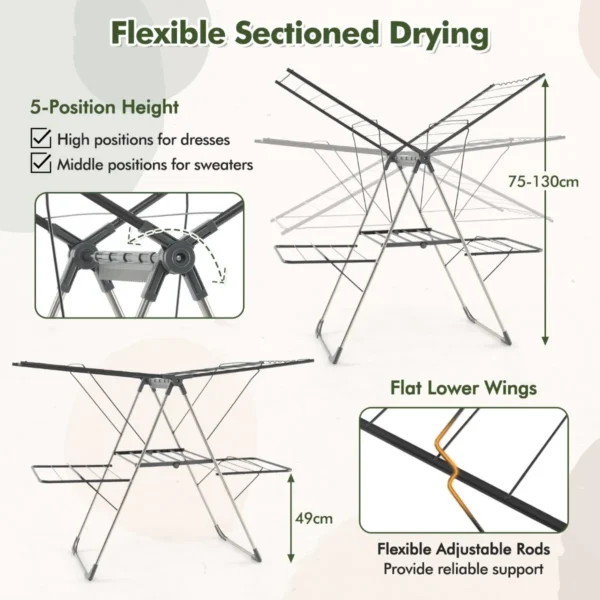 Flexible Sectioned Drying

5-Position Height

High positions for dresses

Middle positions for sweaters

75-130cm

Flat Lower Wings

49cm

Flexible Adjustable Rods
Provide reliable support