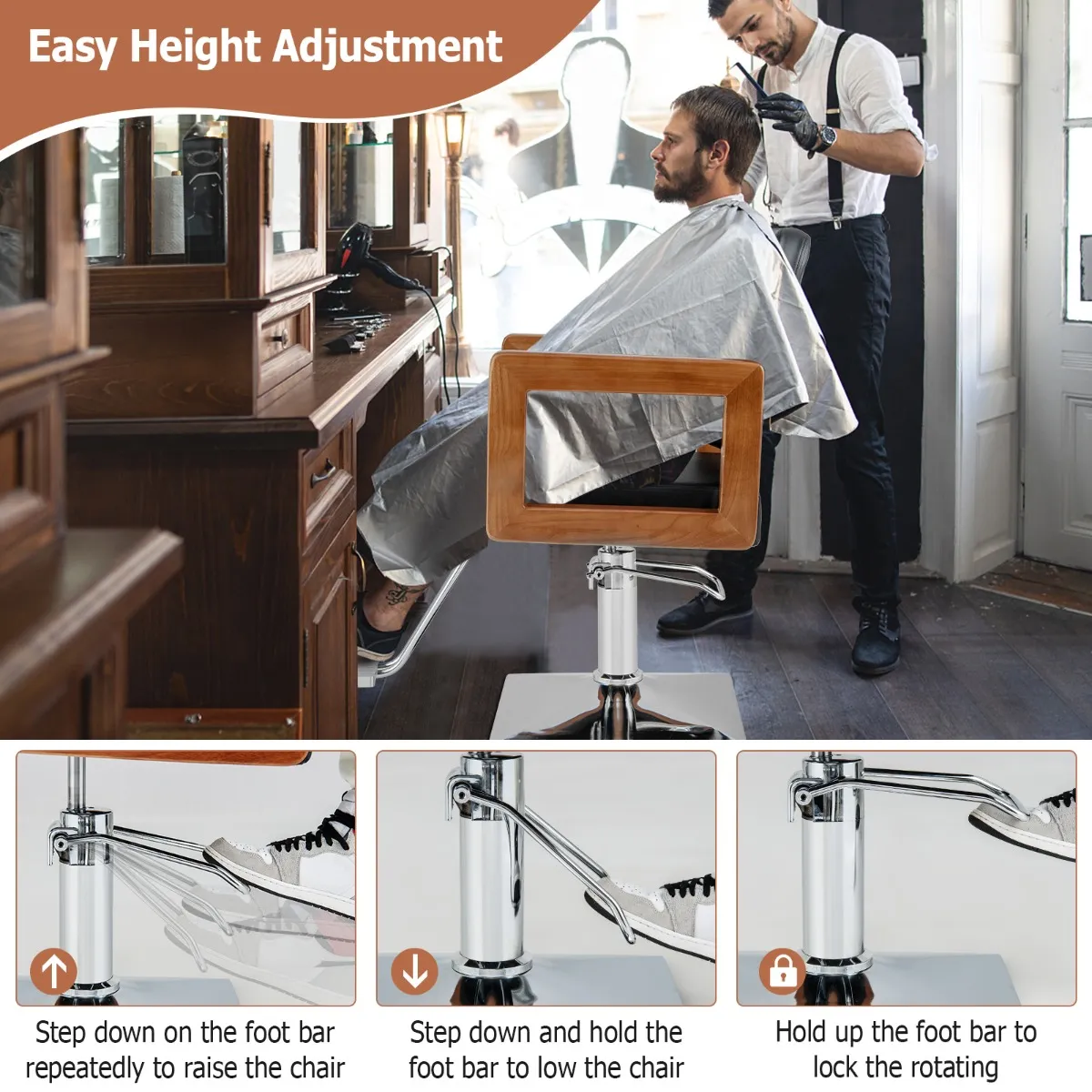 Easy Height Adjustment

Step down on the foot bar repeatedly to raise the chair

Step down and hold the foot bar to low the chair

Hold up the foot bar to lock the rotating