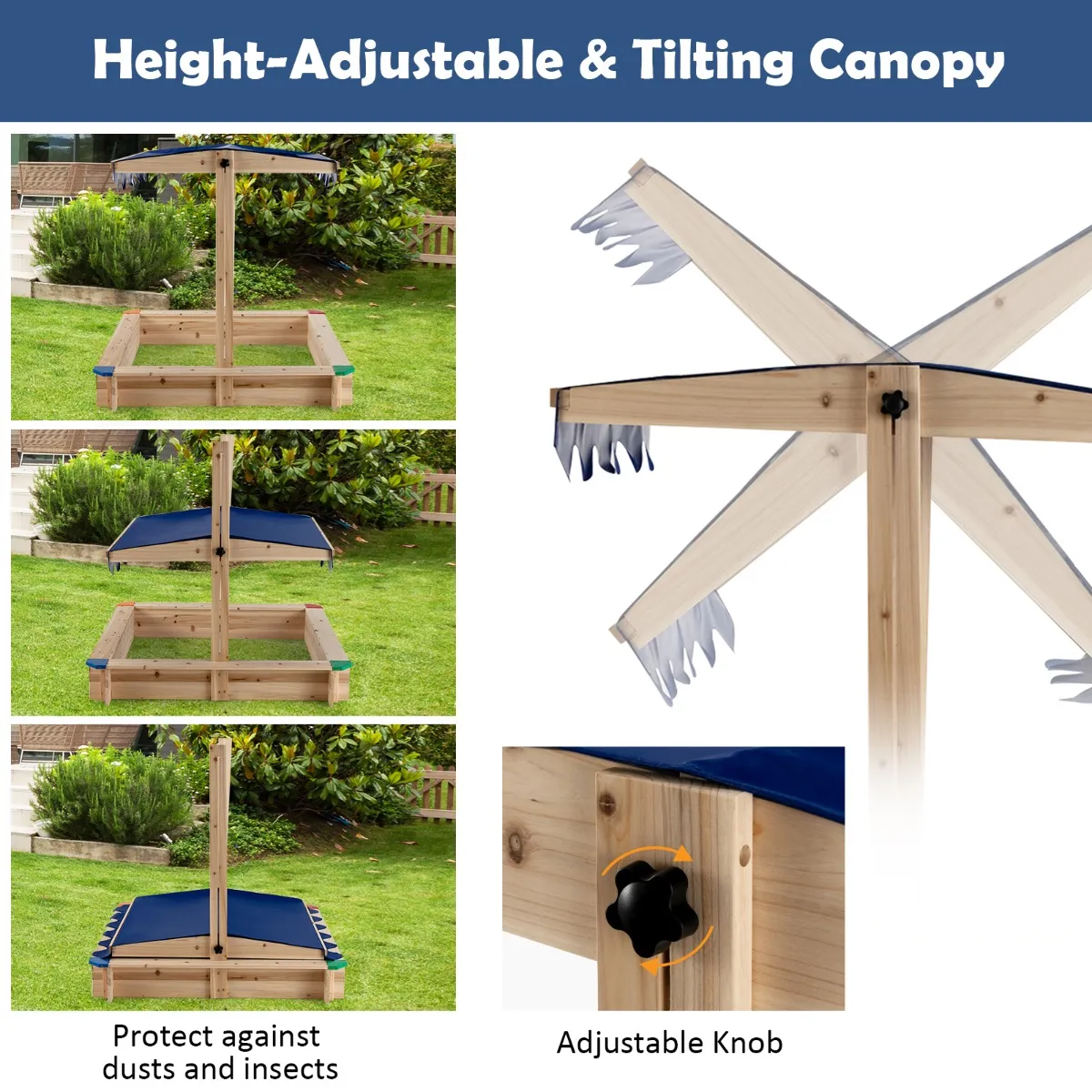 Height-Adjustable & Tilting Canopy

Protect against dusts and insects

Adjustable Knob