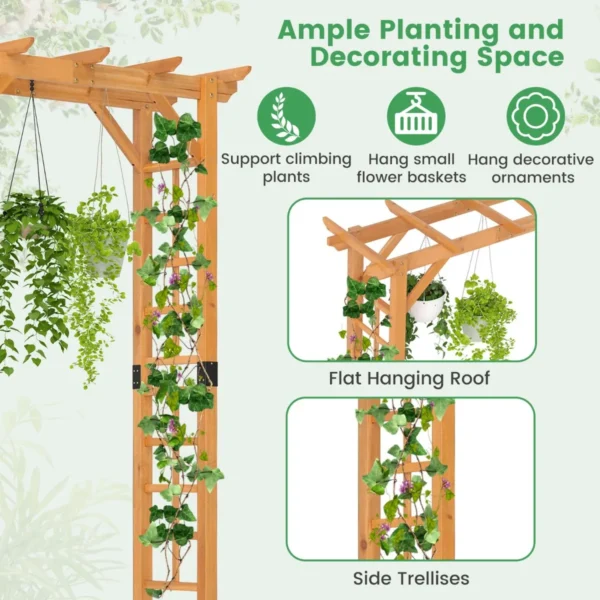 Ample Planting and Decorating Space

Support climbing plants

Hang small flower baskets

Hang decorative ornaments

Flat Hanging Roof

Side Trellises