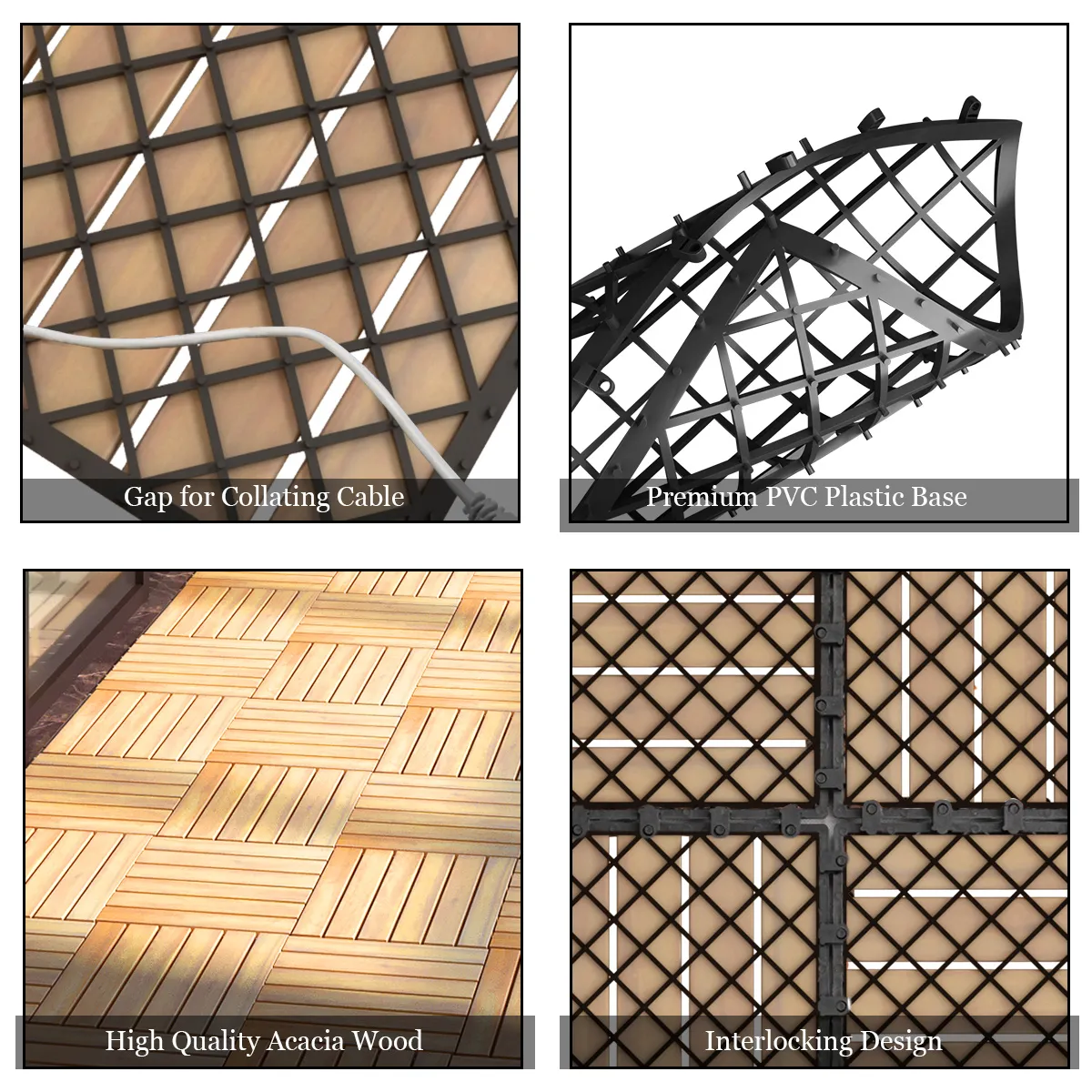 Gap for Collating Cable

Premium PVC Plastic Base

High Quality Acacia Wood

Interlocking Design