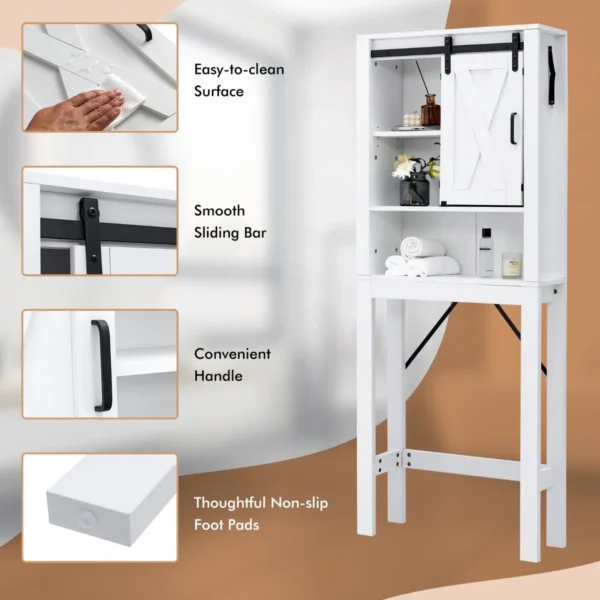 Easy-to-clean Surface

Smooth Sliding Bar

Convenient Handle

Thoughtful Non-slip Foot Pads