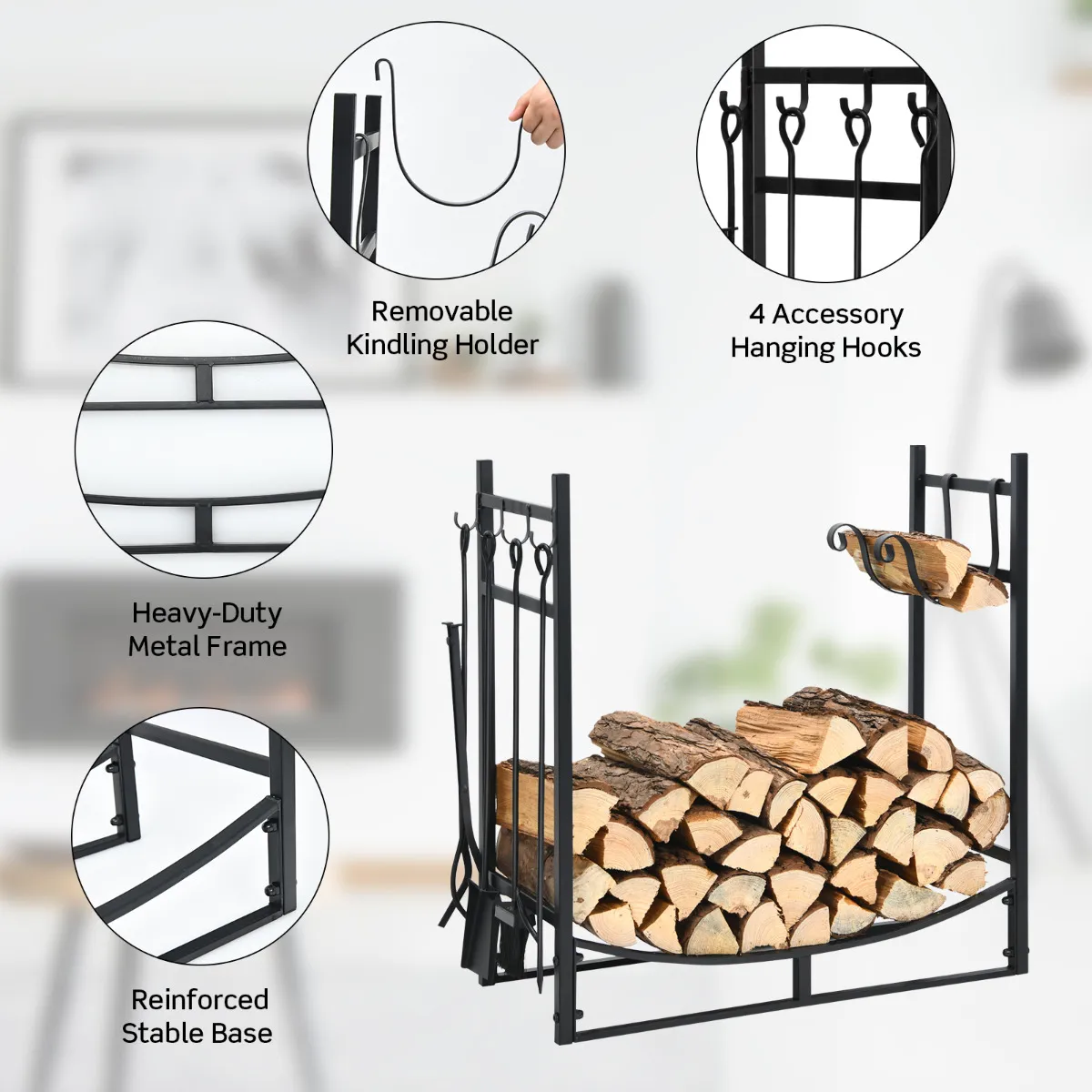 Removable Kindling Holder

4 Accessory Hanging Hooks

Heavy-Duty Metal Frame

Reinforced Stable Base