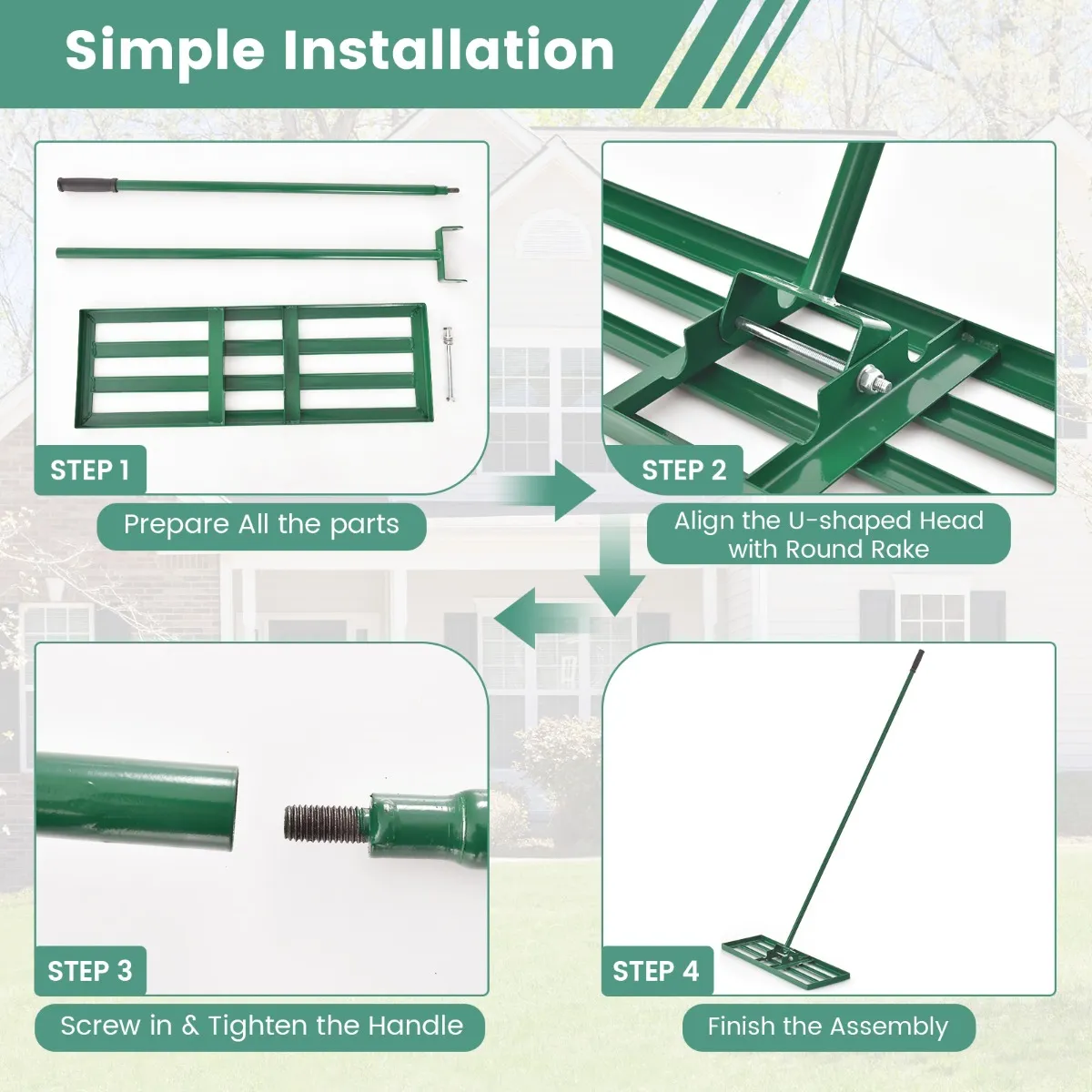 Simple Installation

STEP 1

Prepare All the parts

STEP 2

Align the U-shaped Head with Round Rake

STEP 3

Screw in & Tighten the Handle

STEP 4

Finish the Assembly